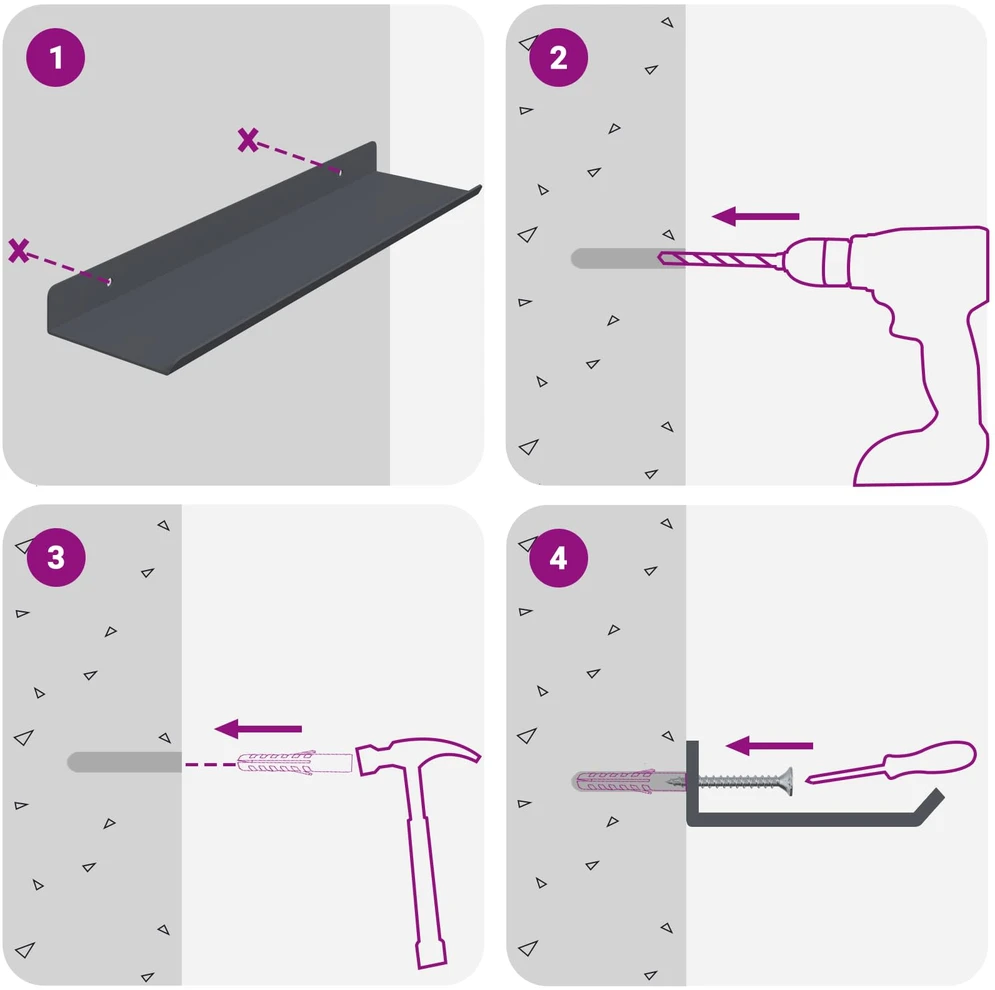 1

2

3

4