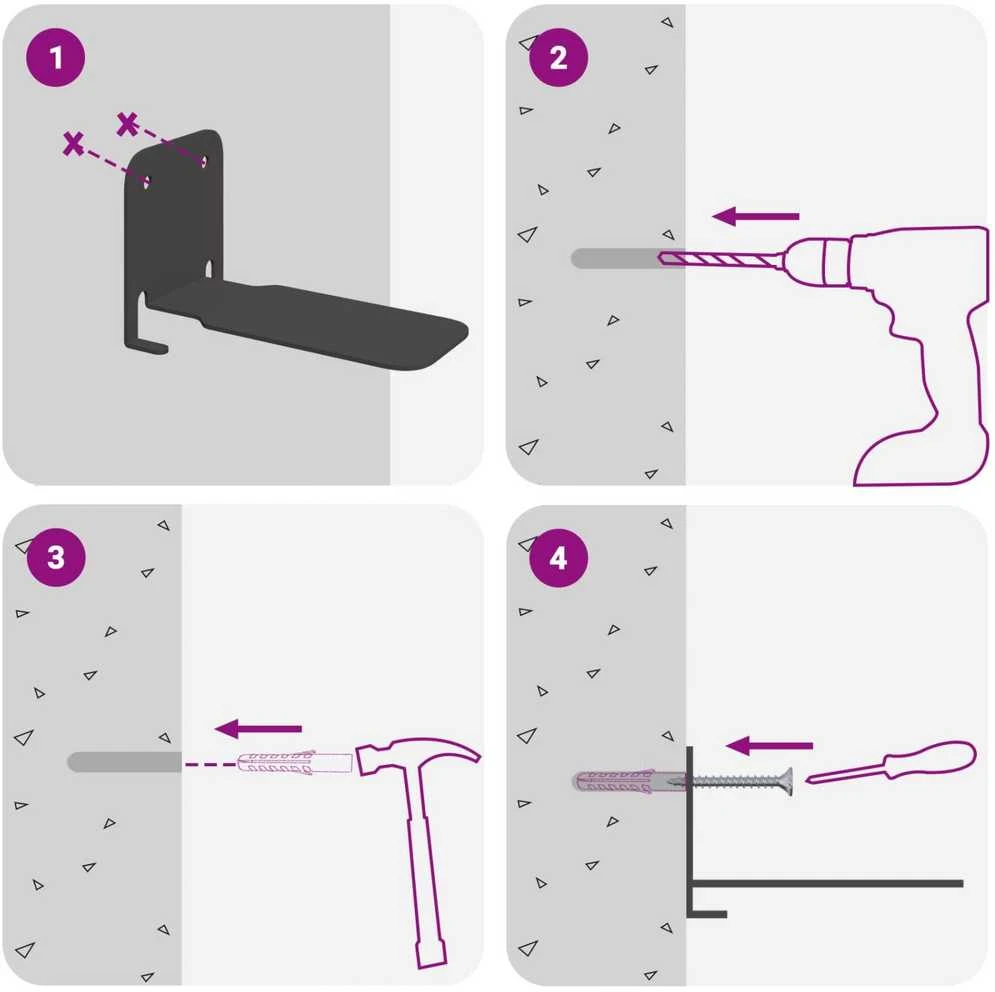 1

2

3

4