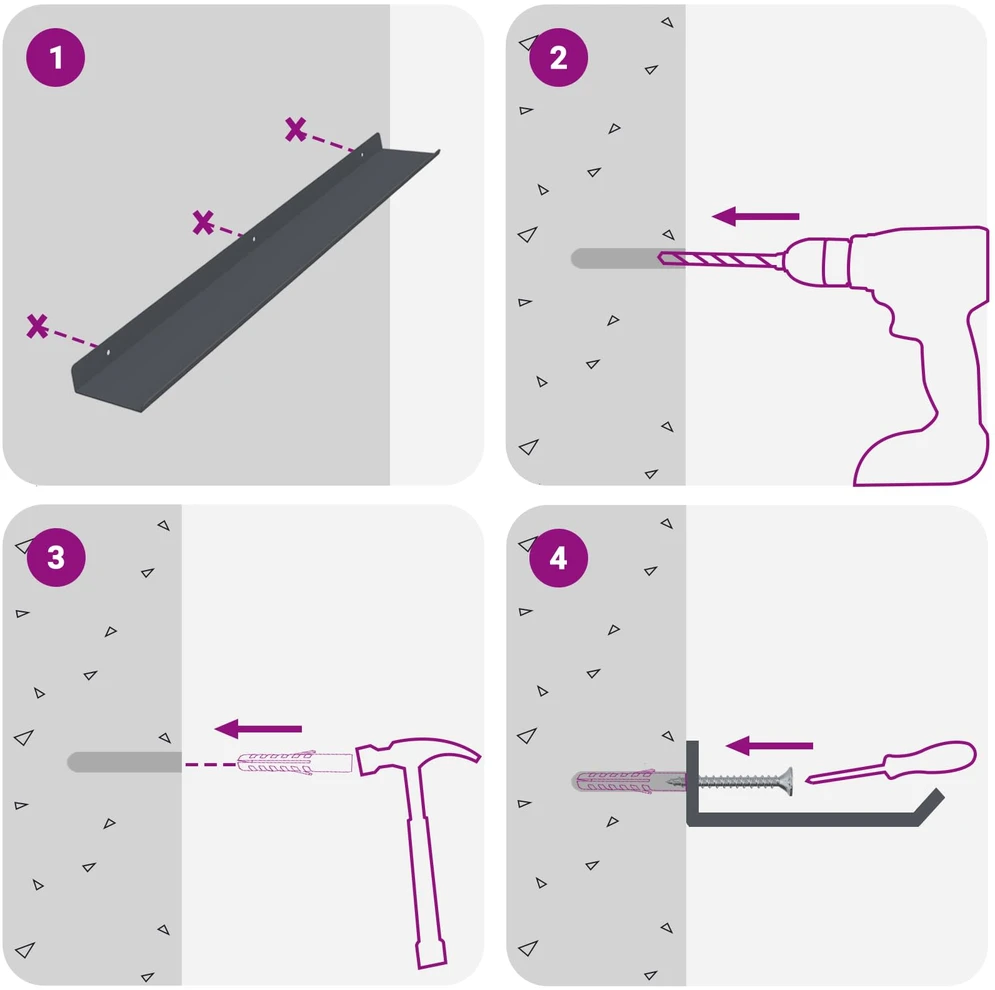 1

2

3

4