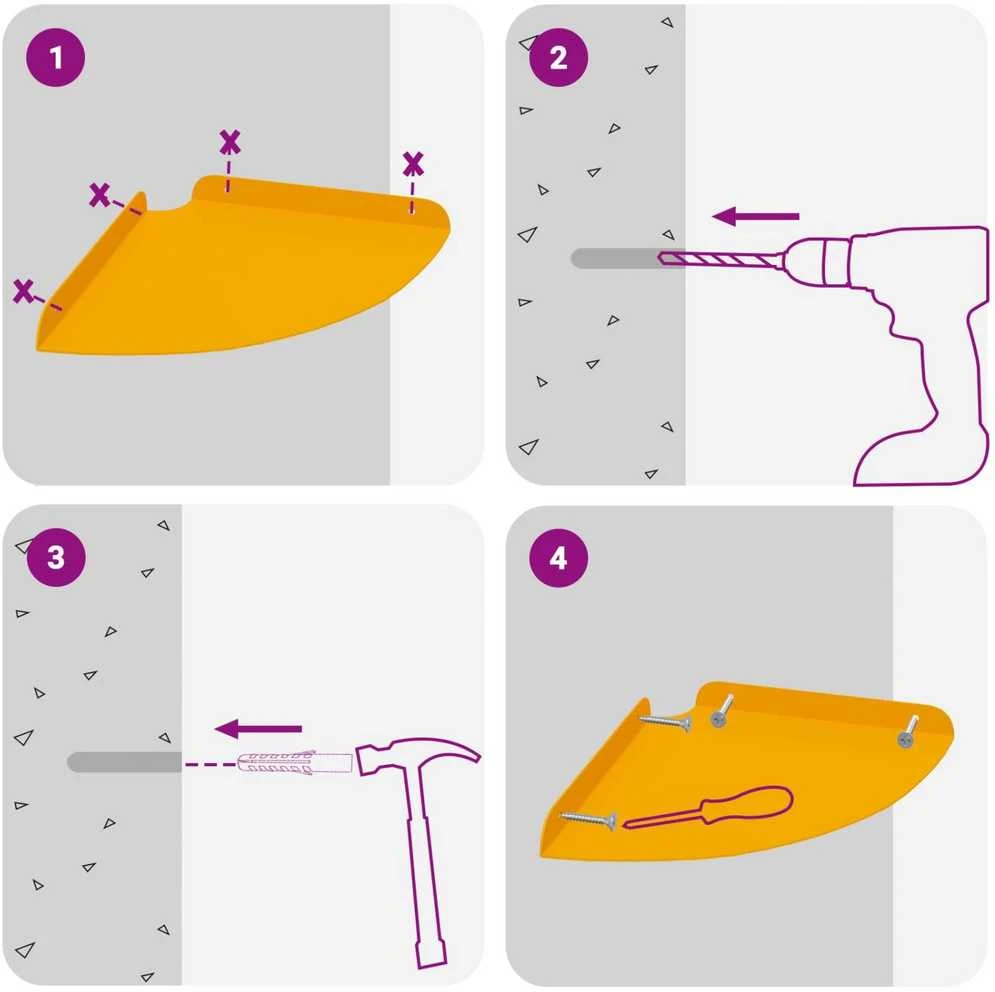 1

2

3

4