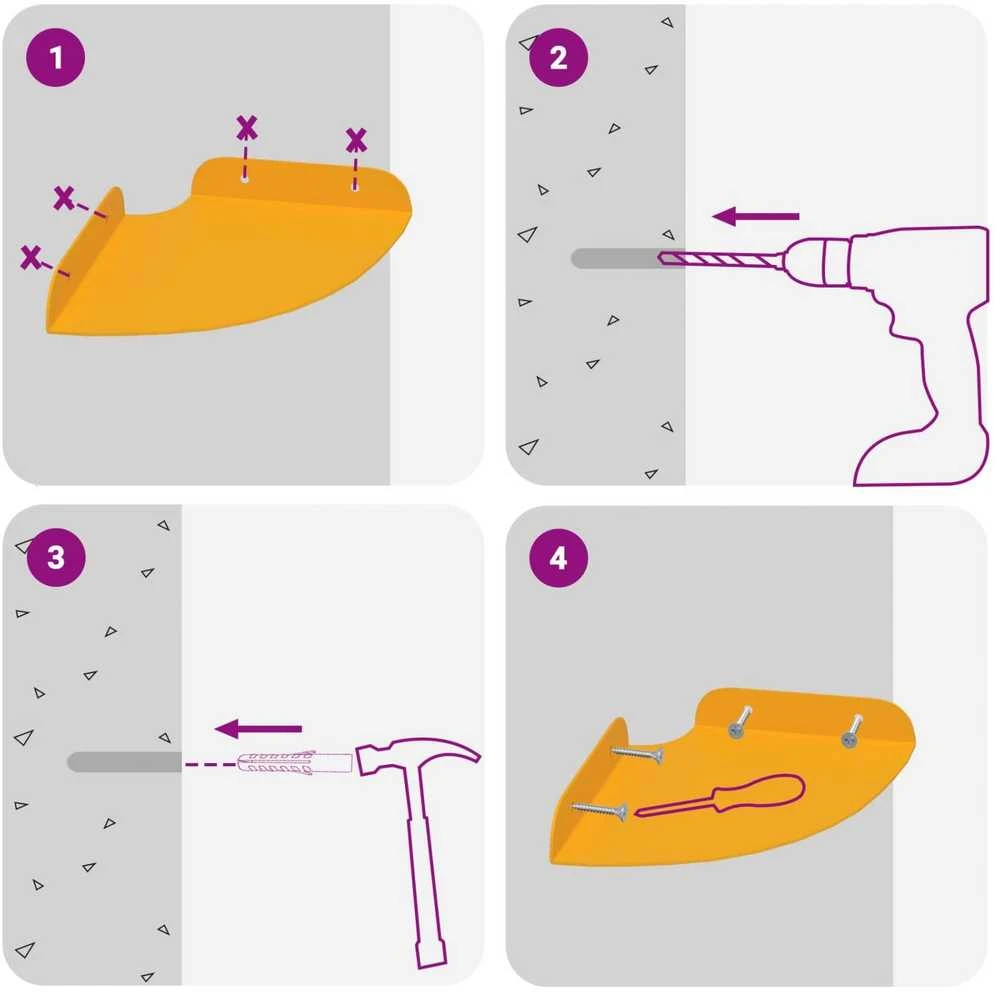 1

2

3

4