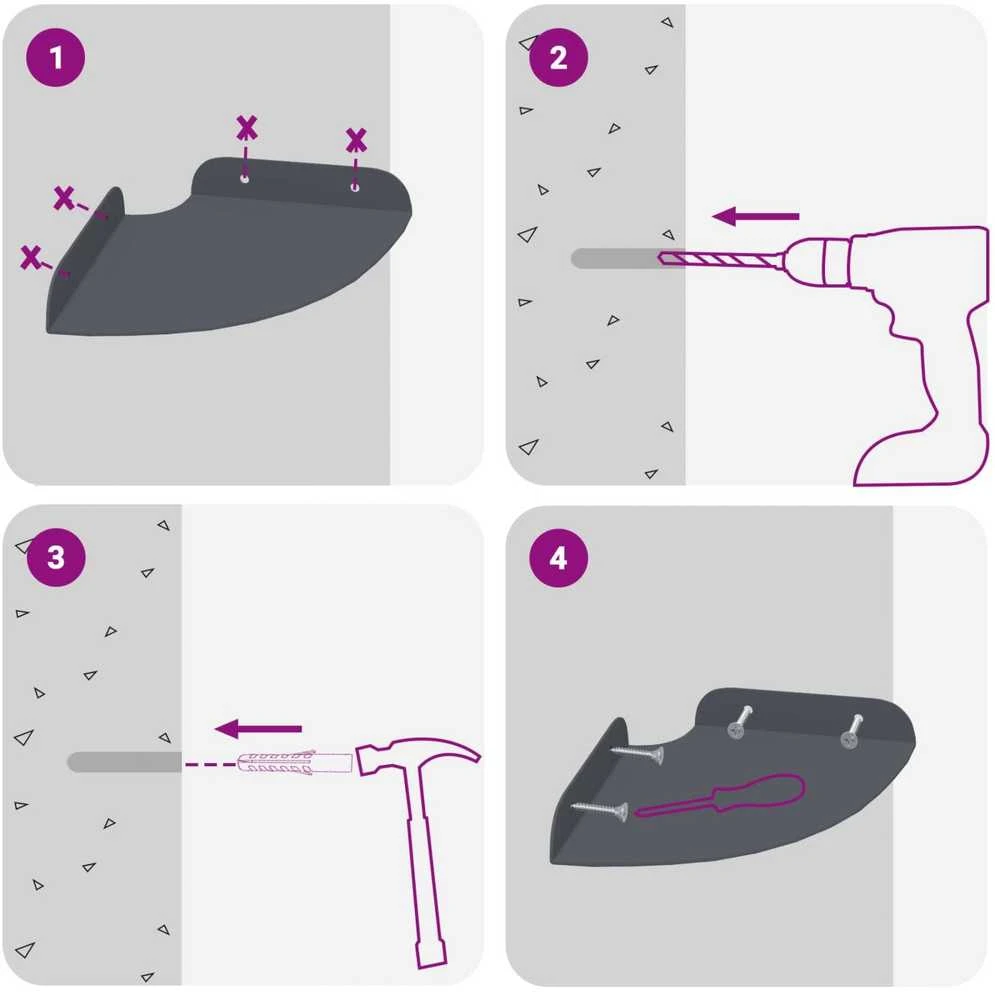 1

2

3

4