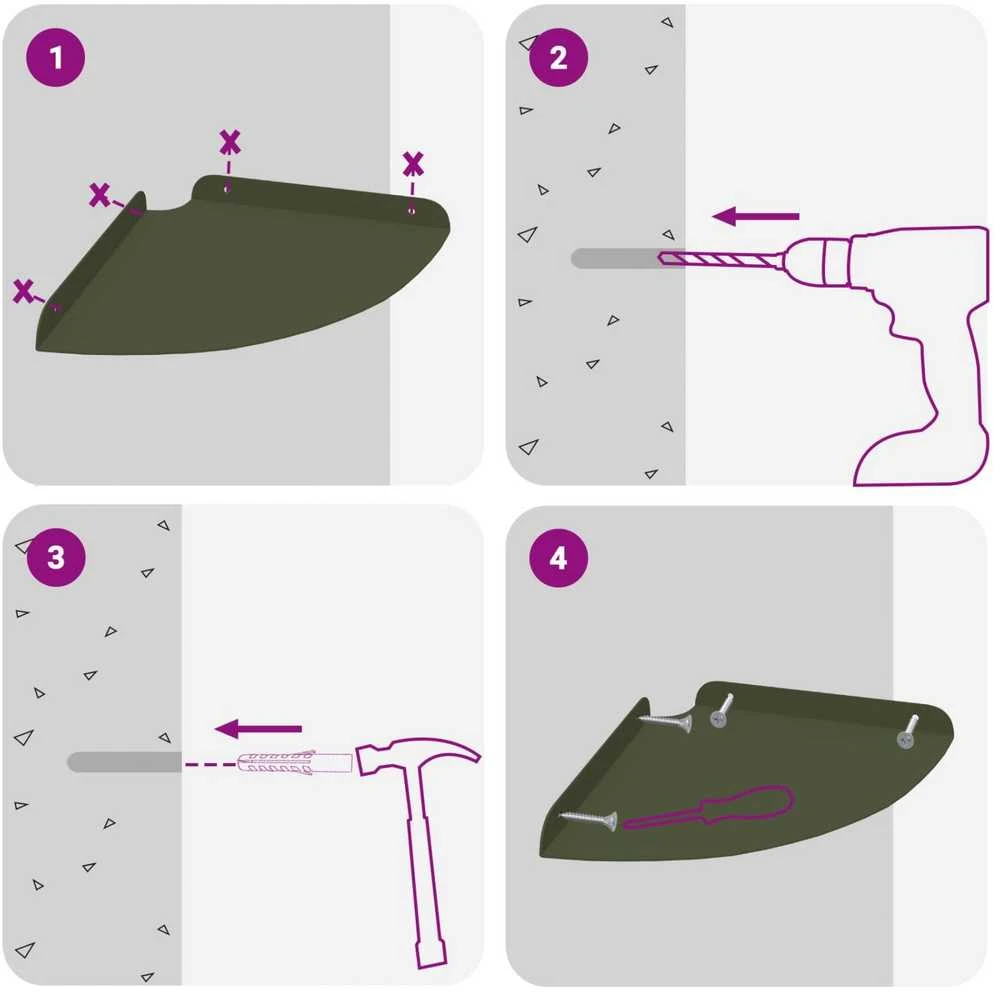 1

2

3

4