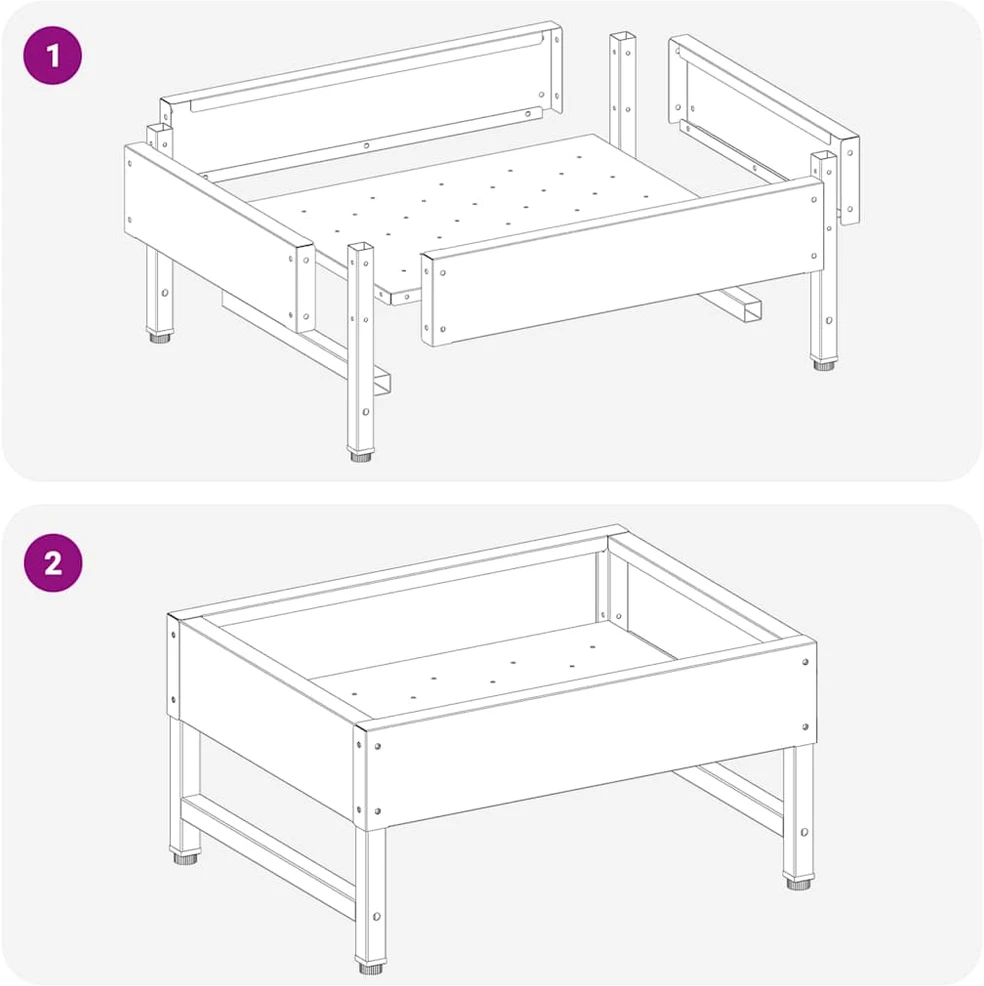 1

2