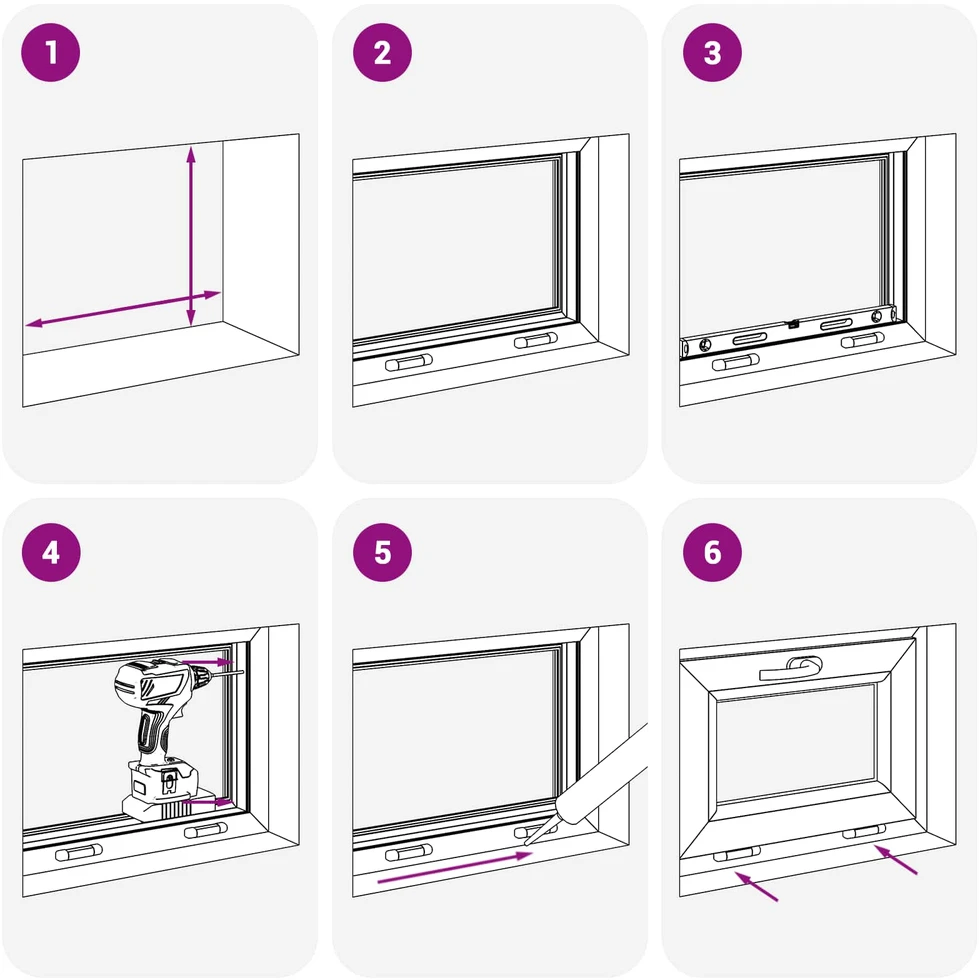 1
2
3
4
5
6