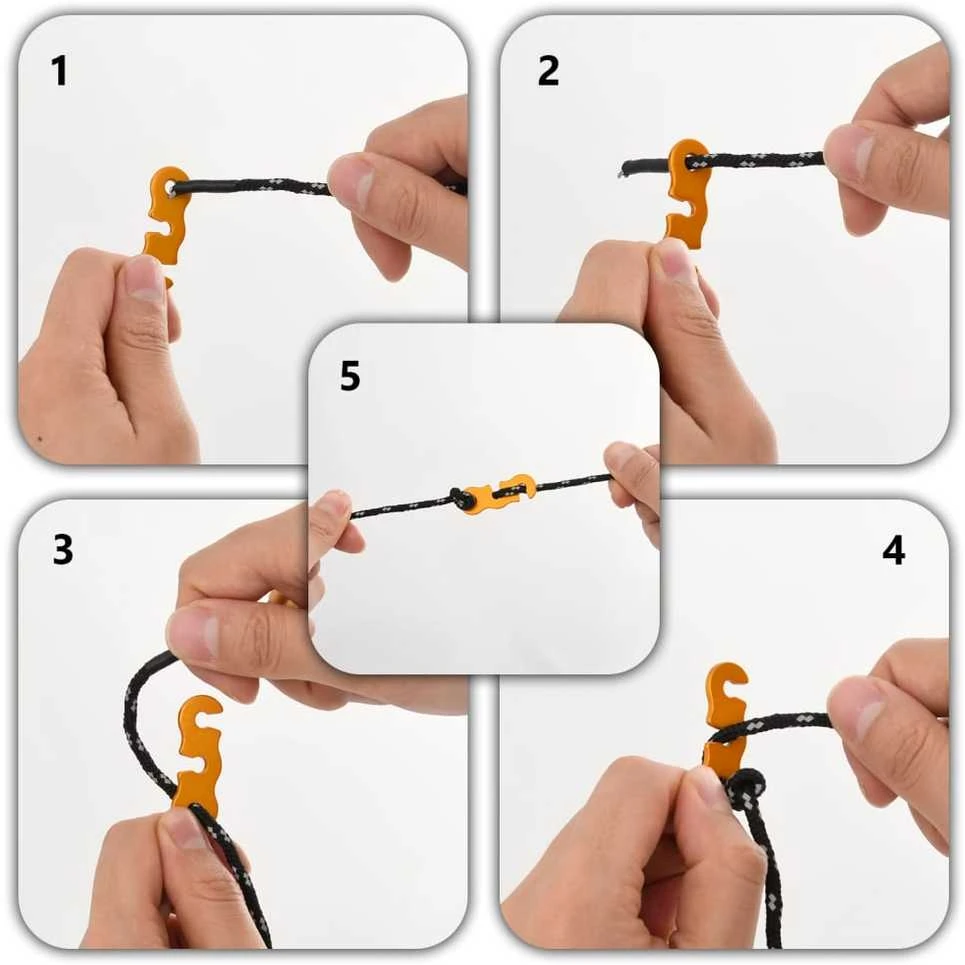 1

2

5

3

4