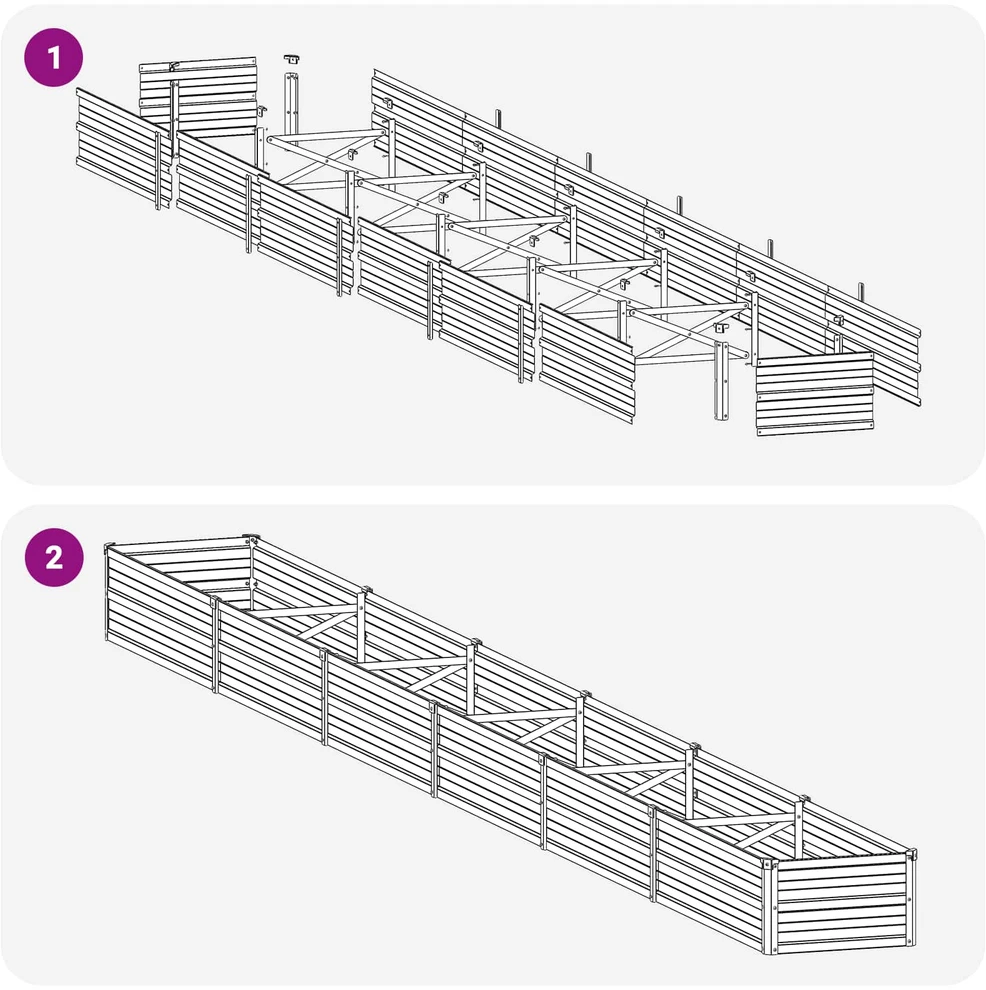 1

2