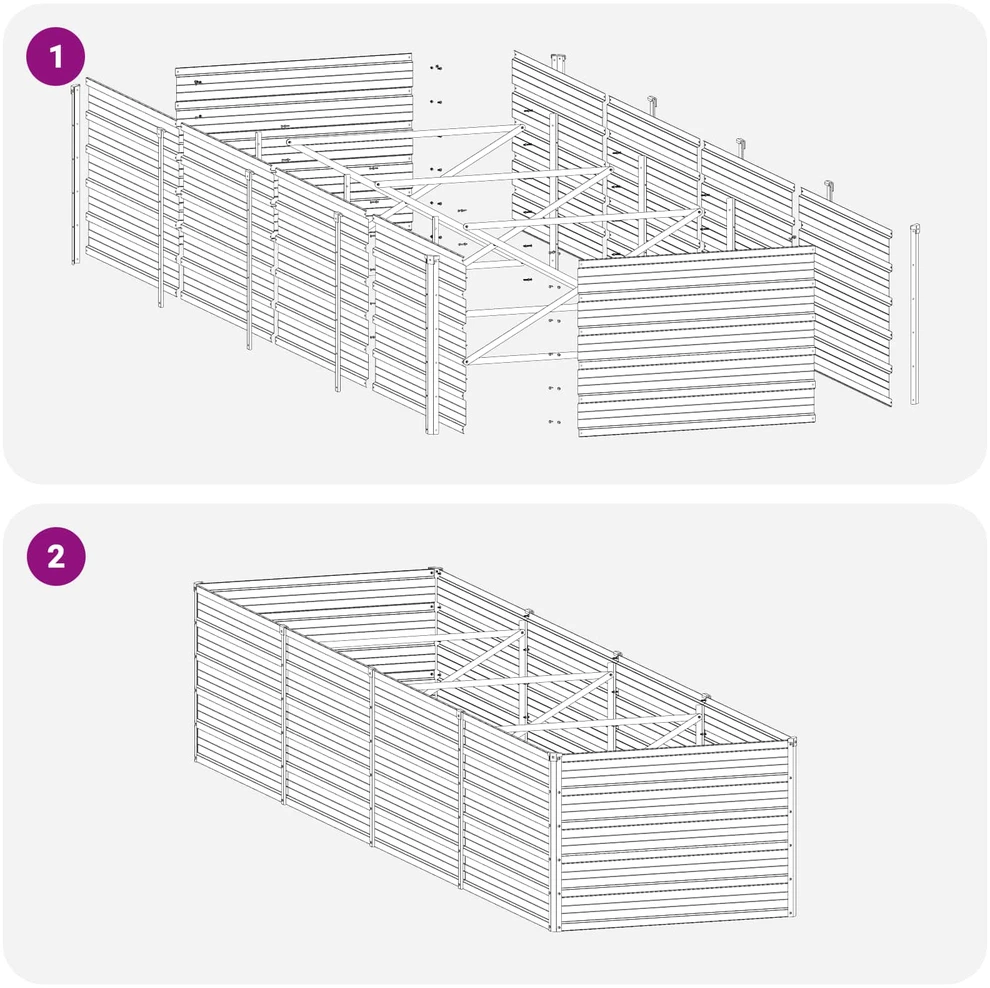 1

2