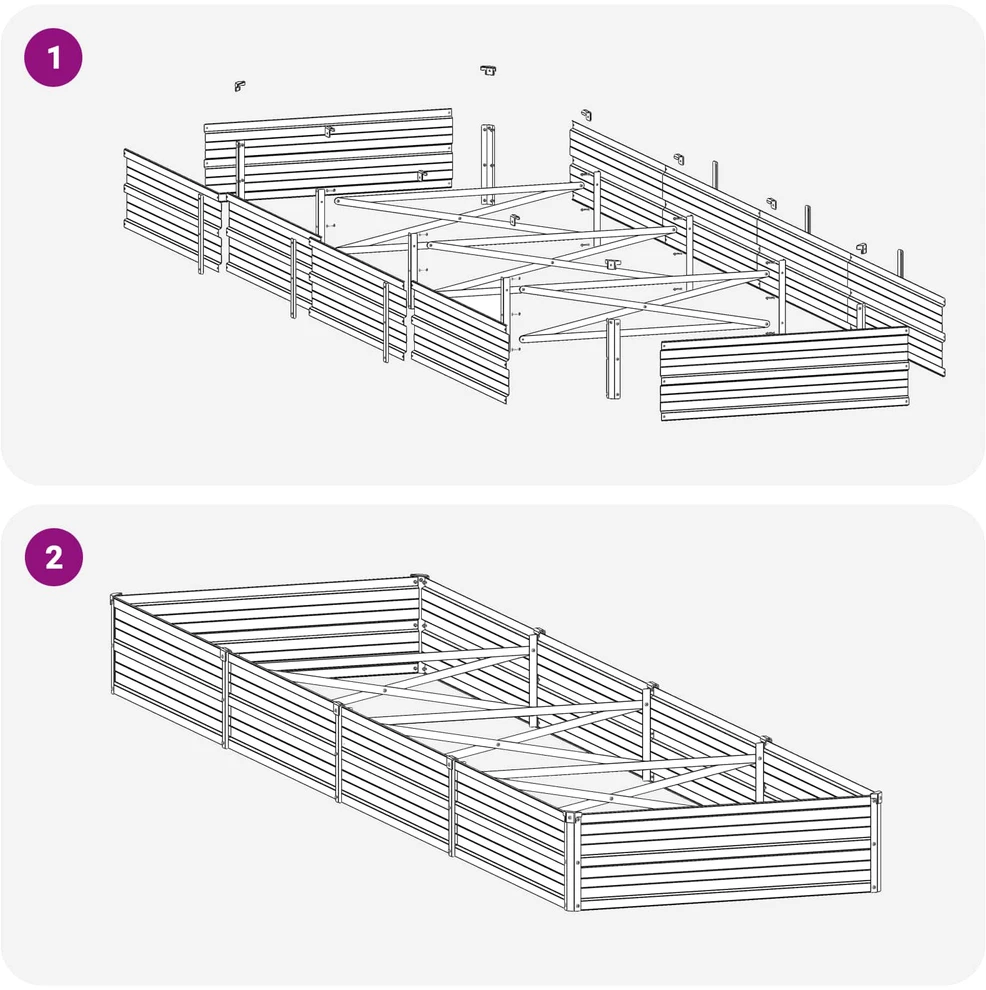 1

2