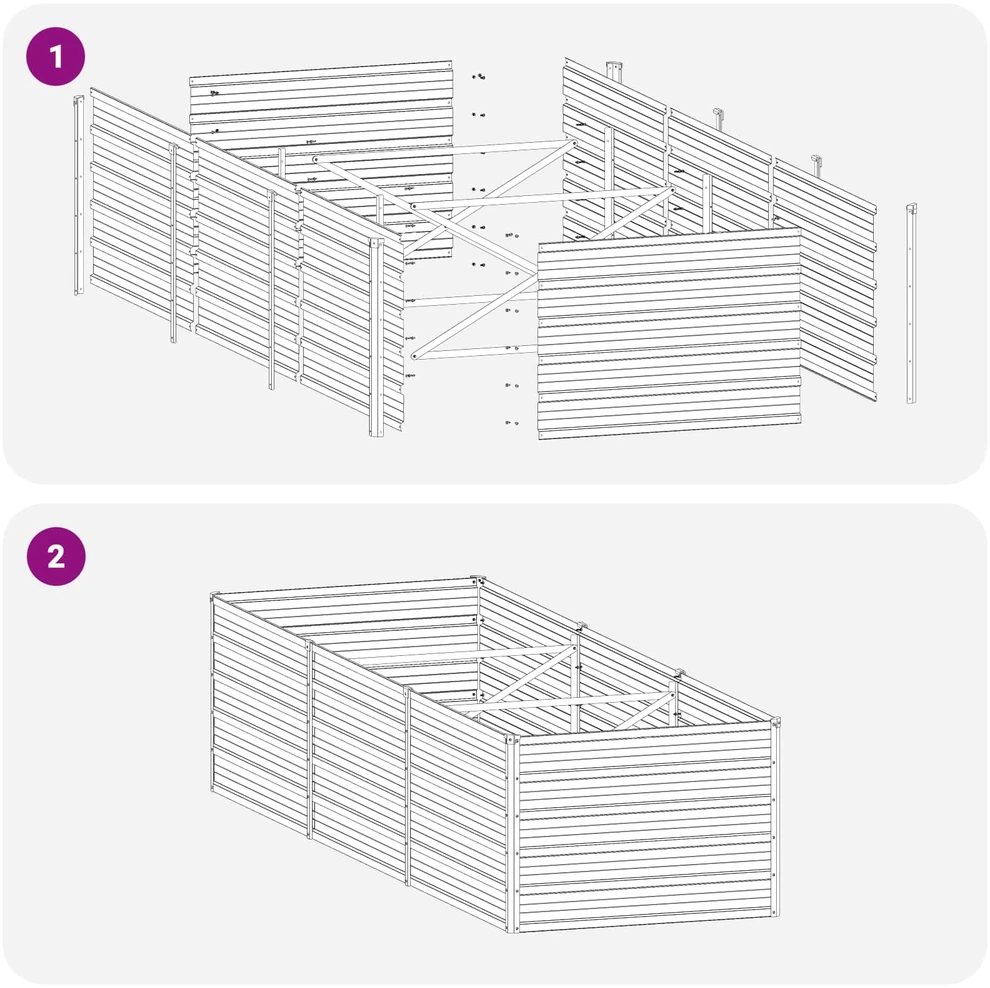 1

2