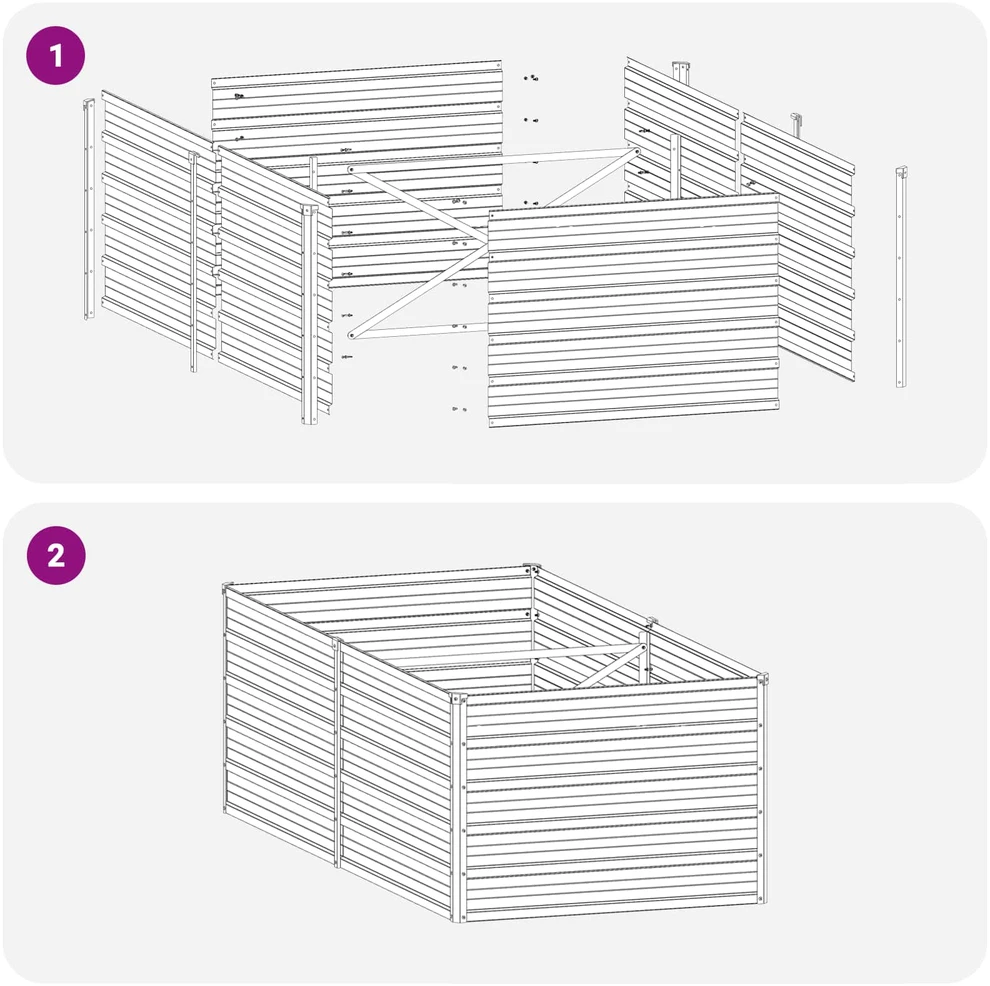 1

2