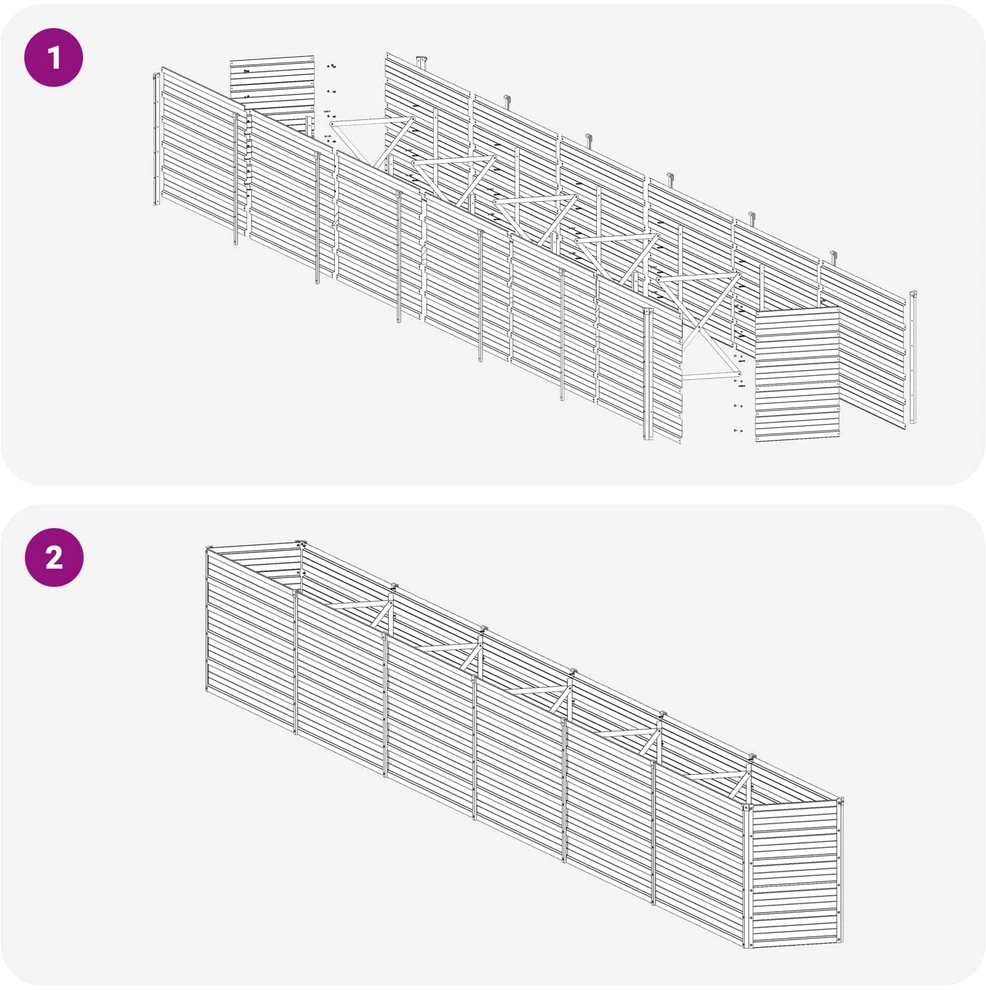 1

2