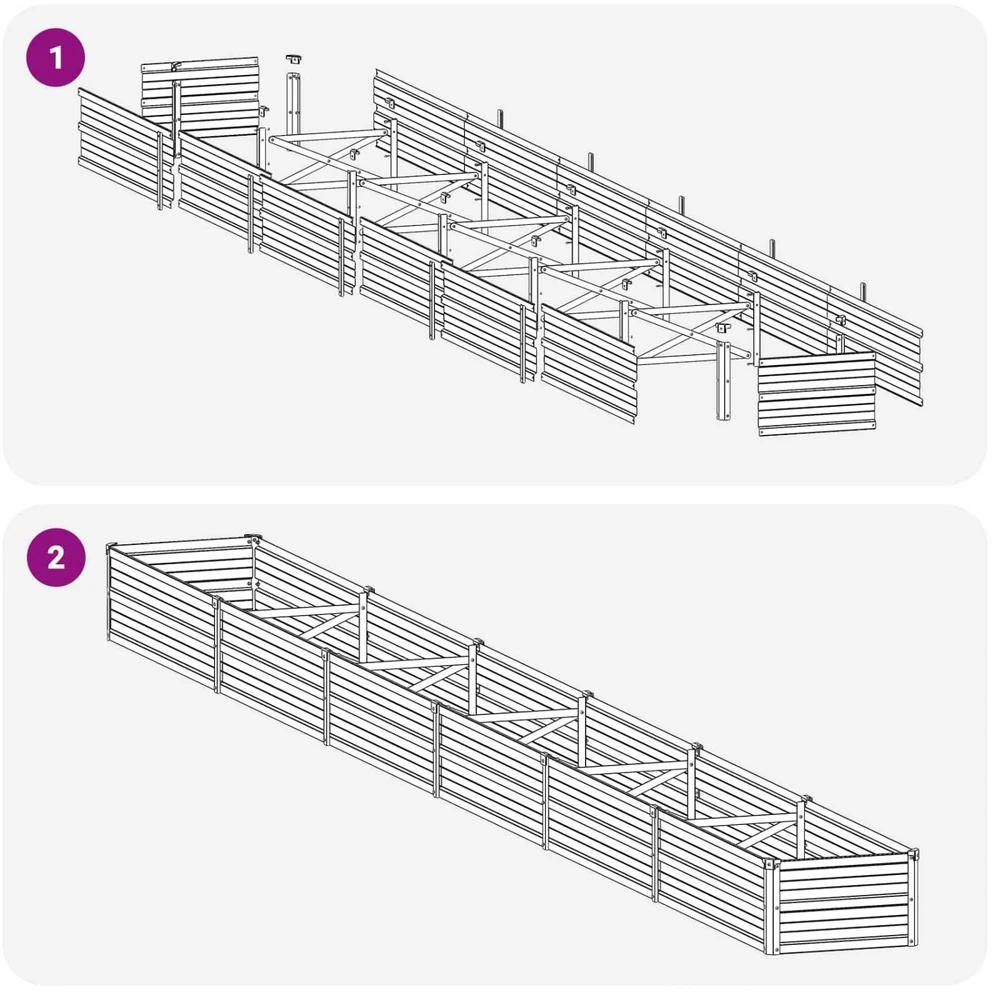 1

2