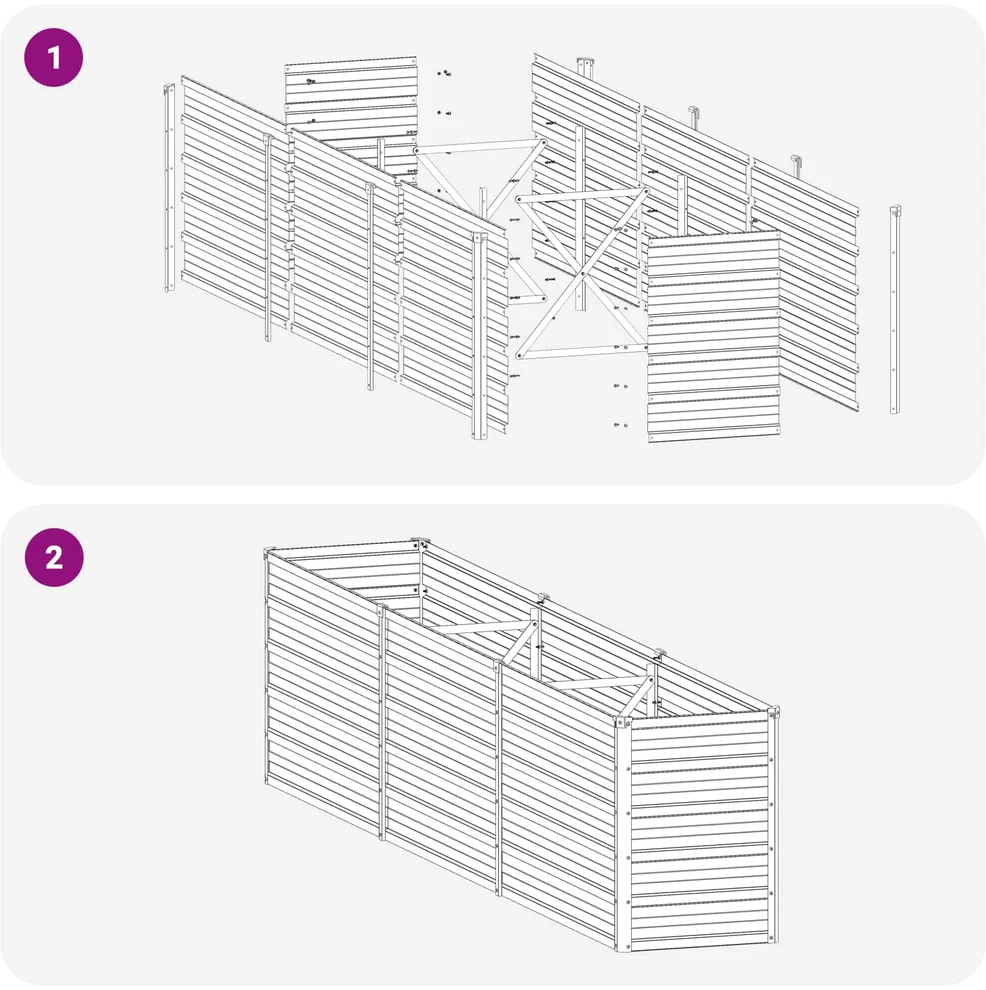 1

2