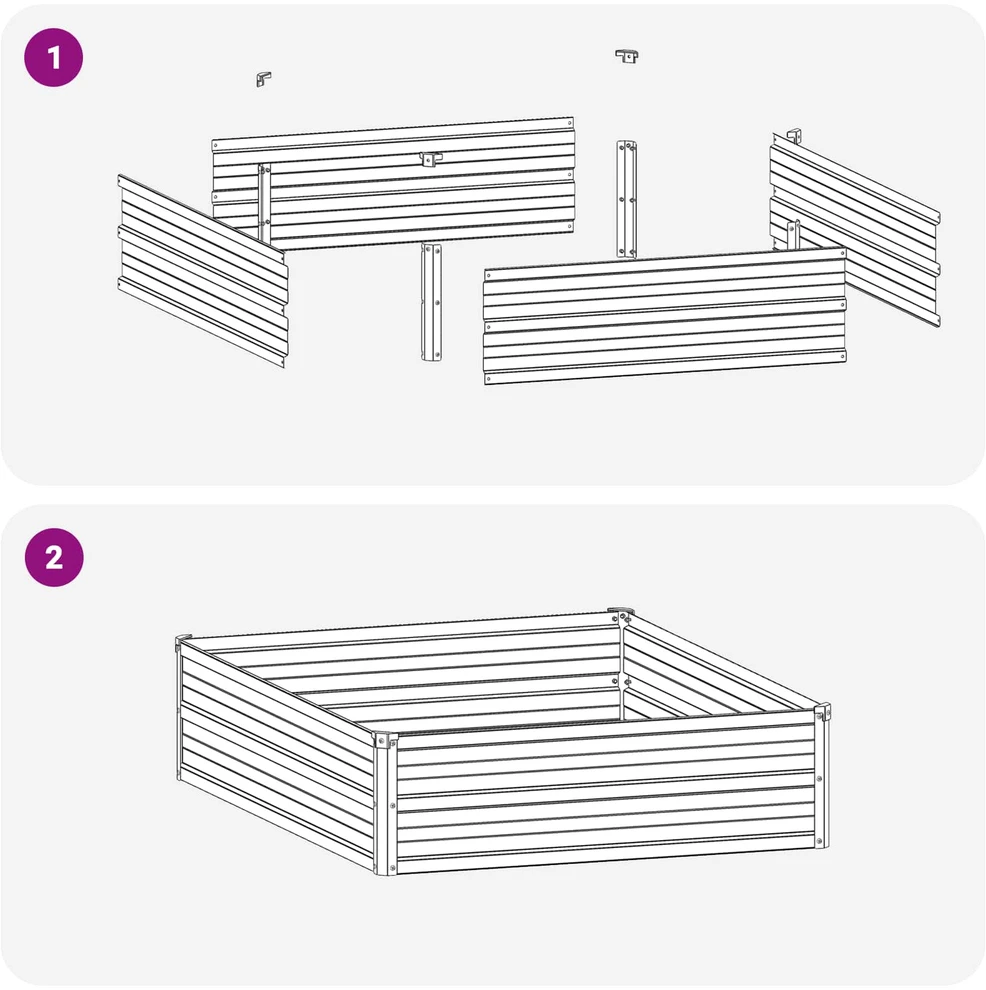 1

2