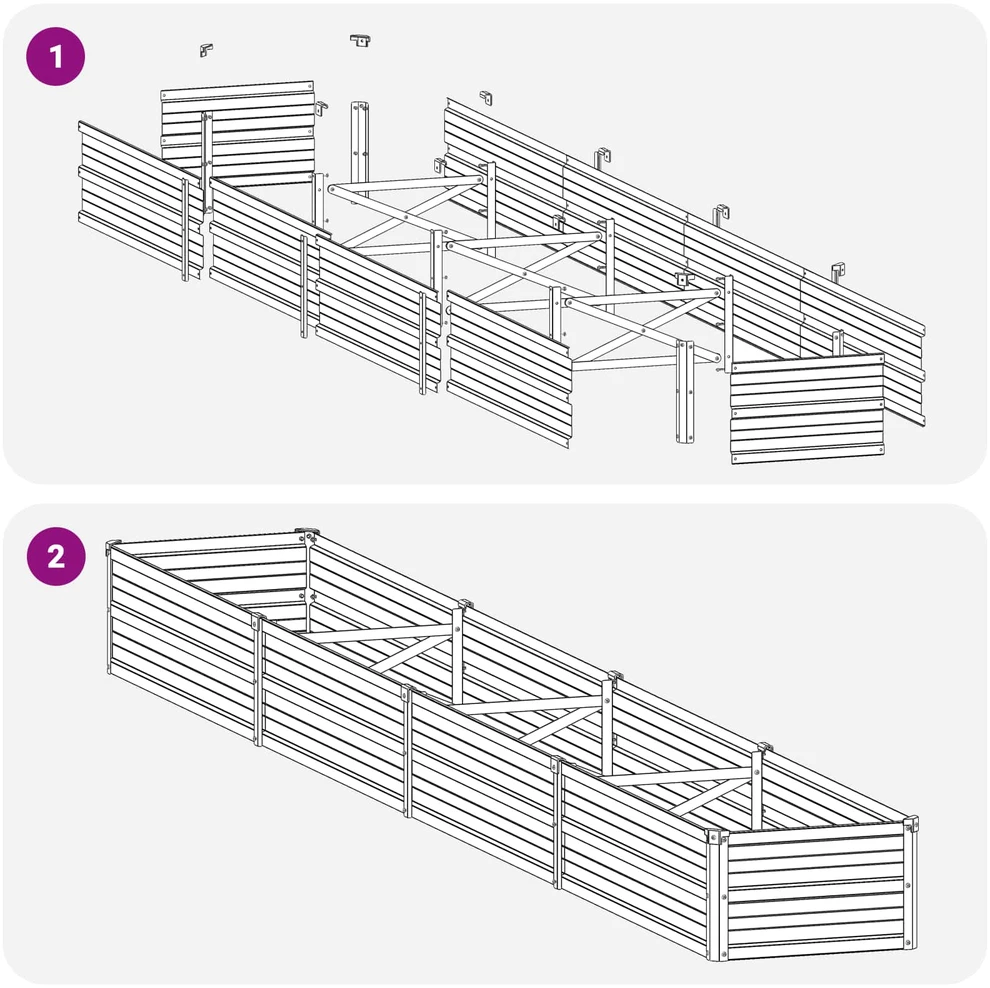 1

2