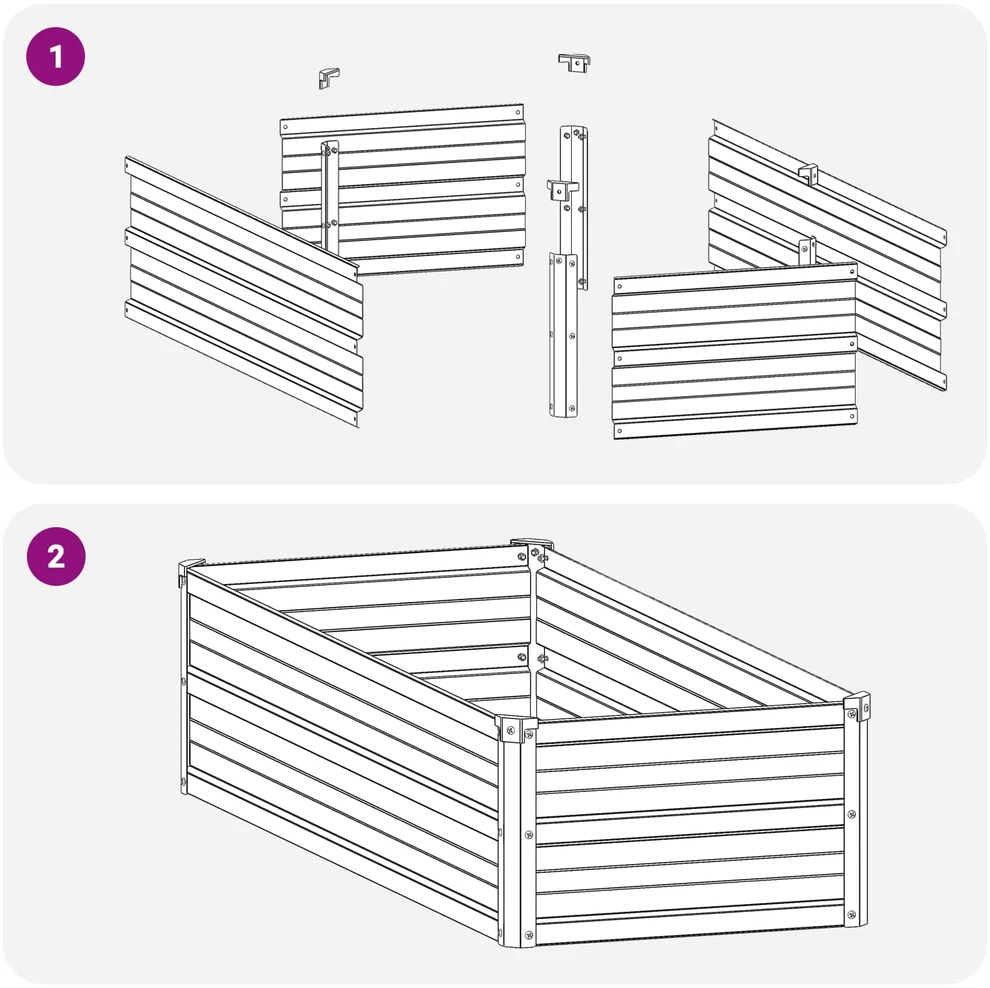 1

2