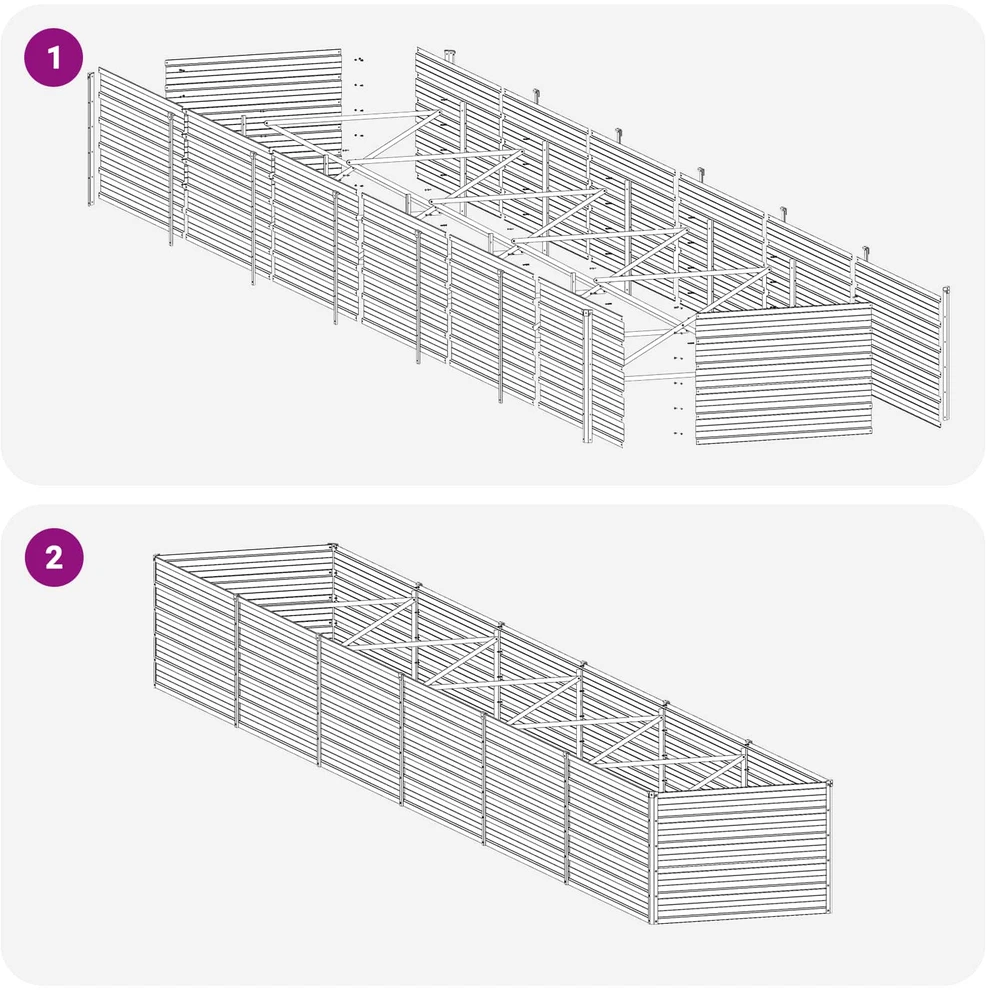 1

2