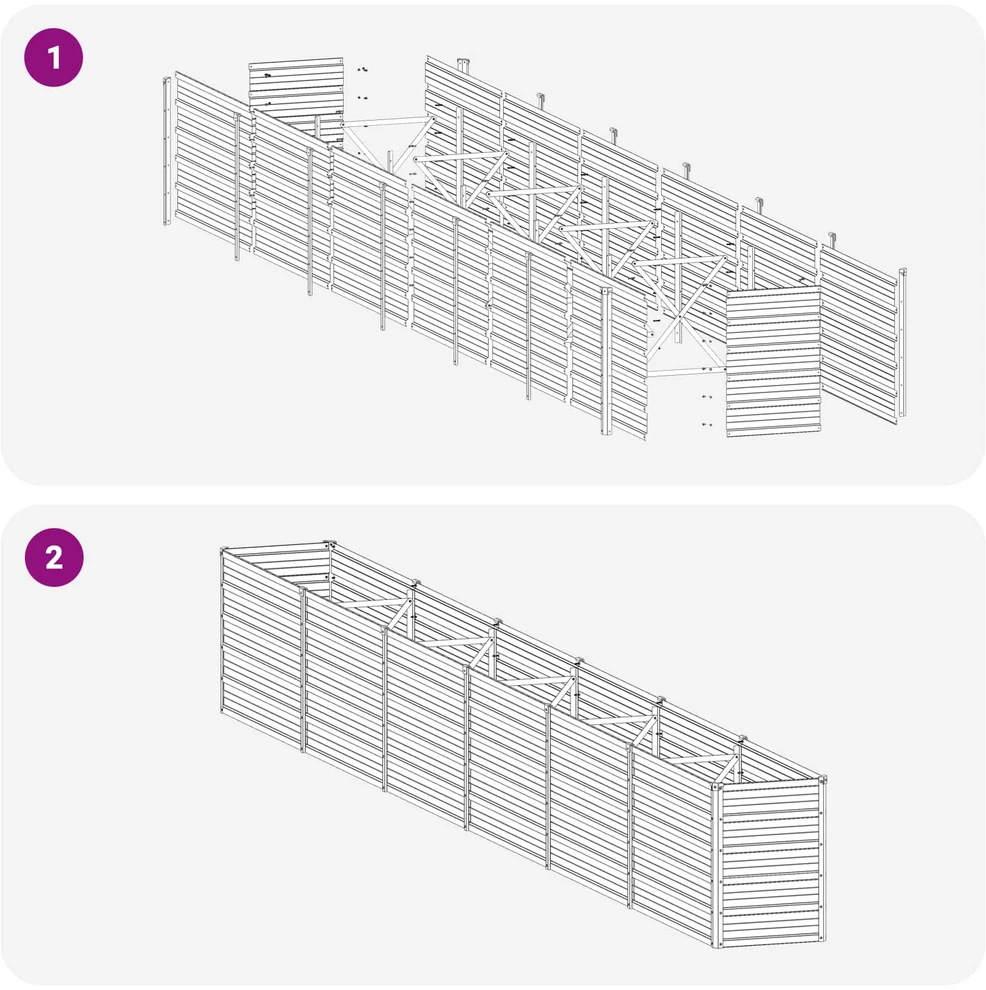 1

2