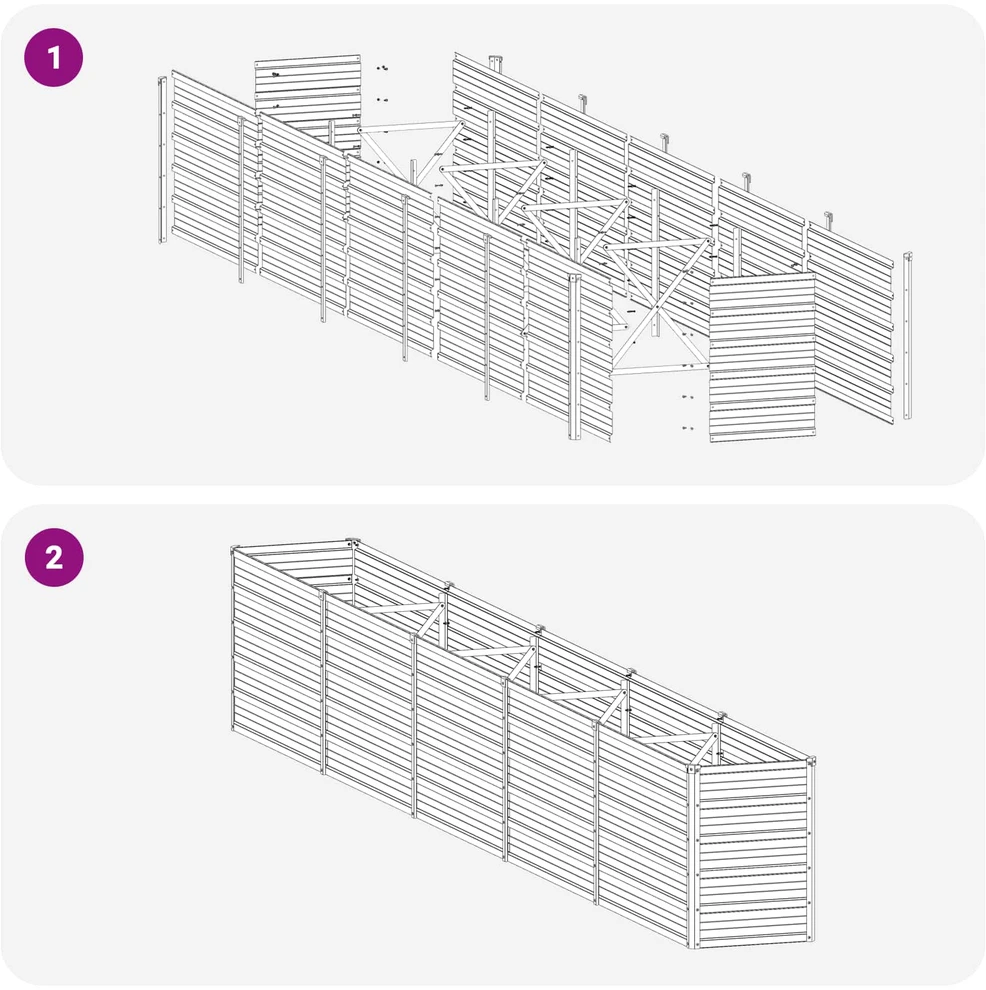 1

2