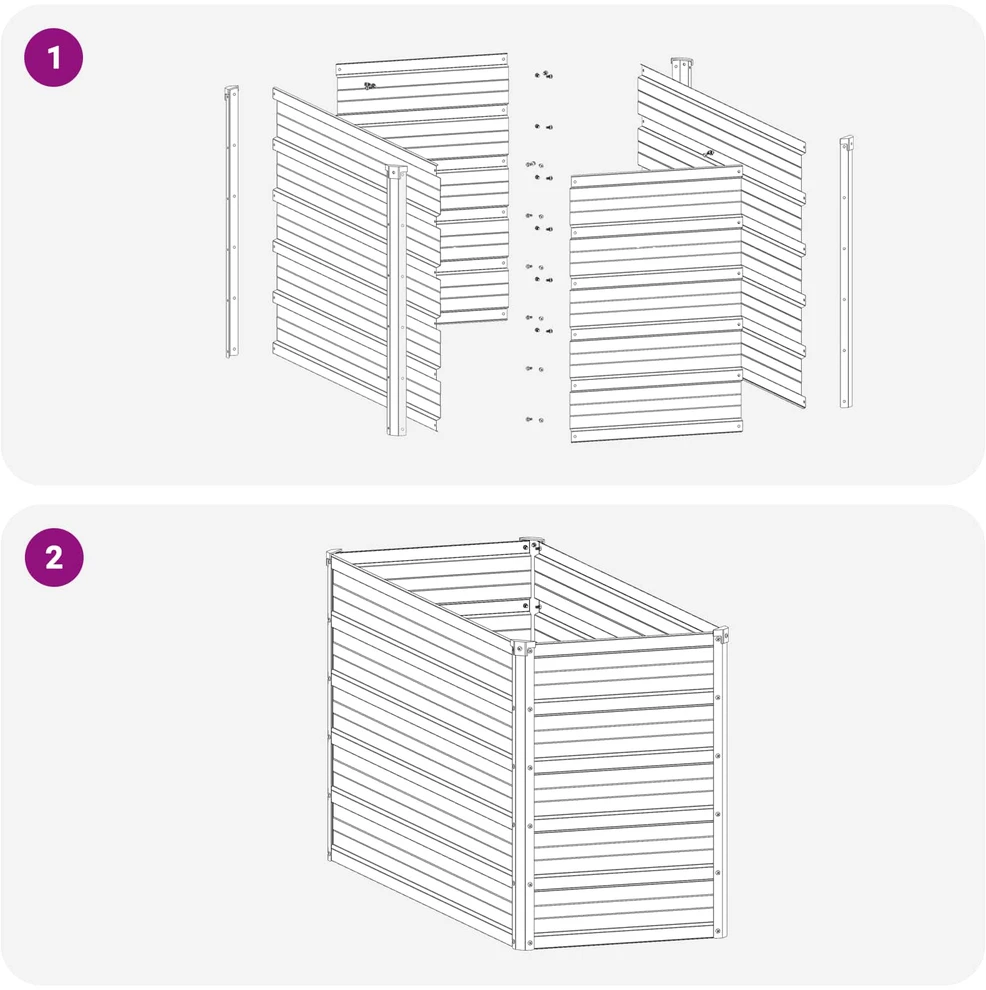 1

2