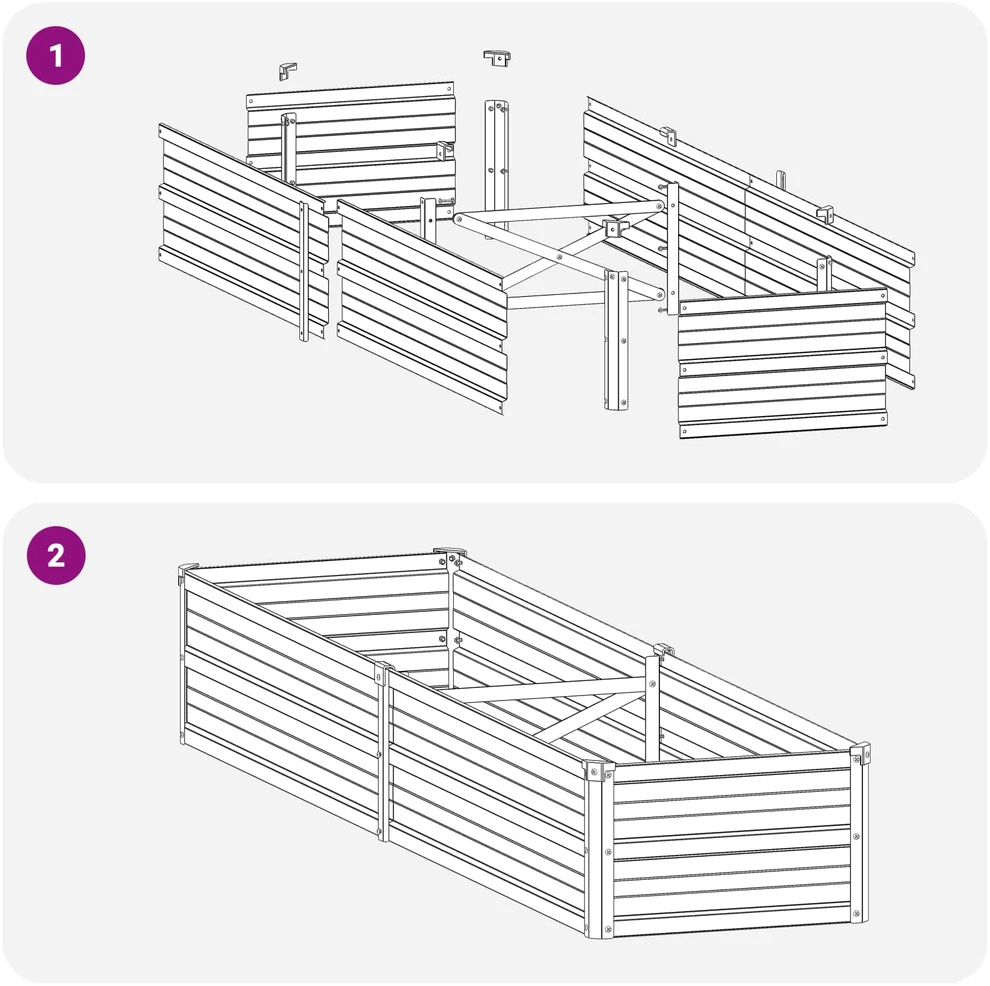 1

2