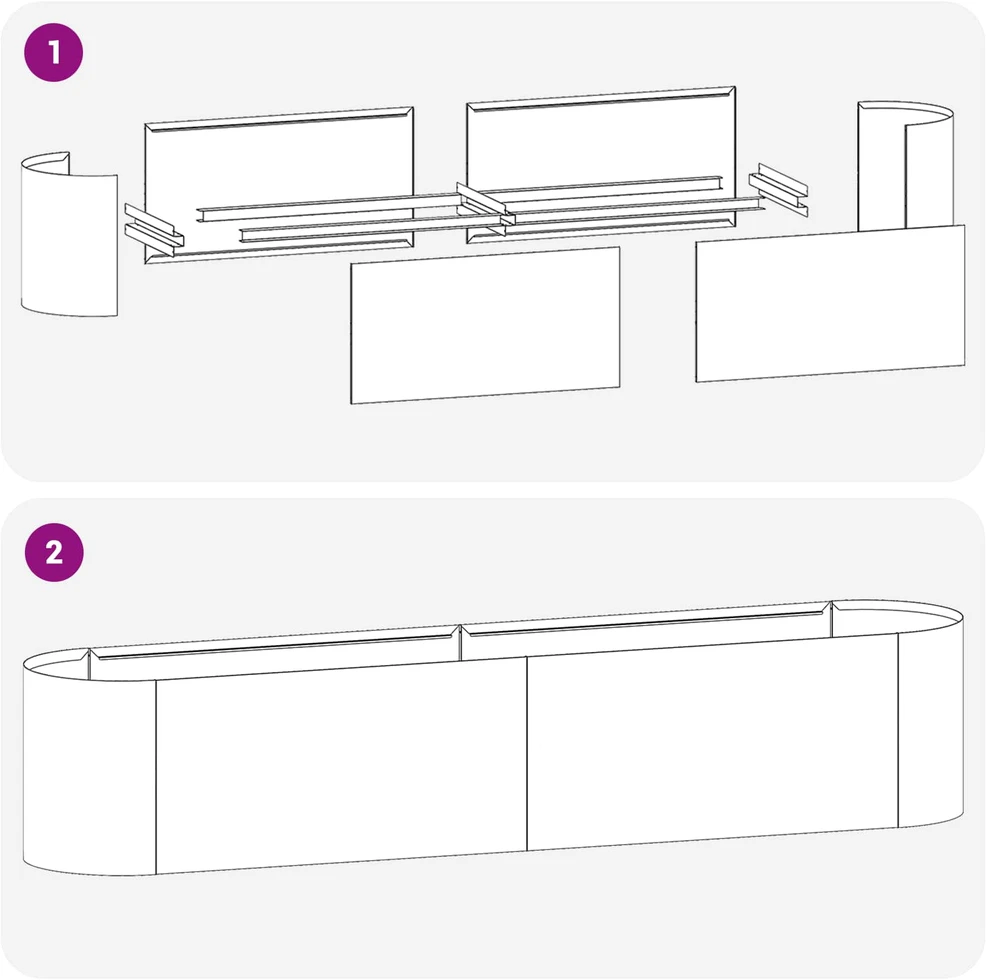 1

2