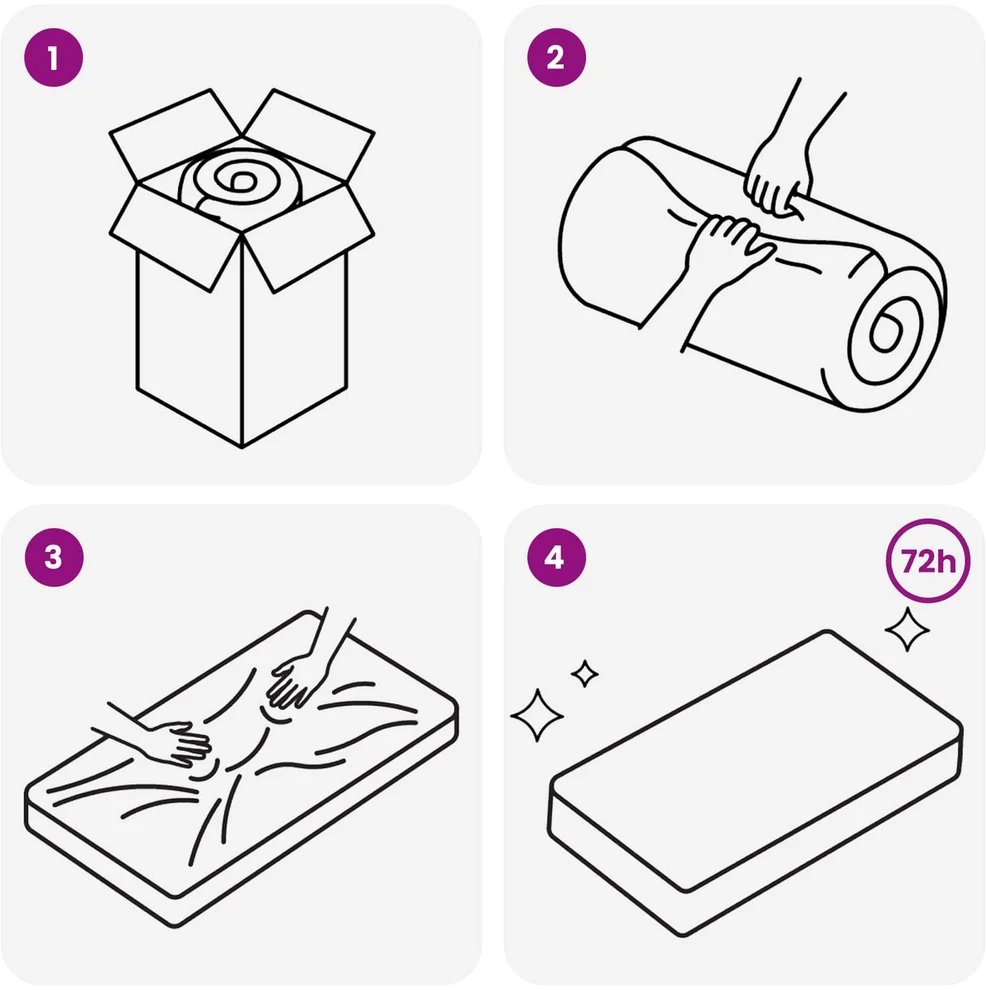 1

2

3

4

72h