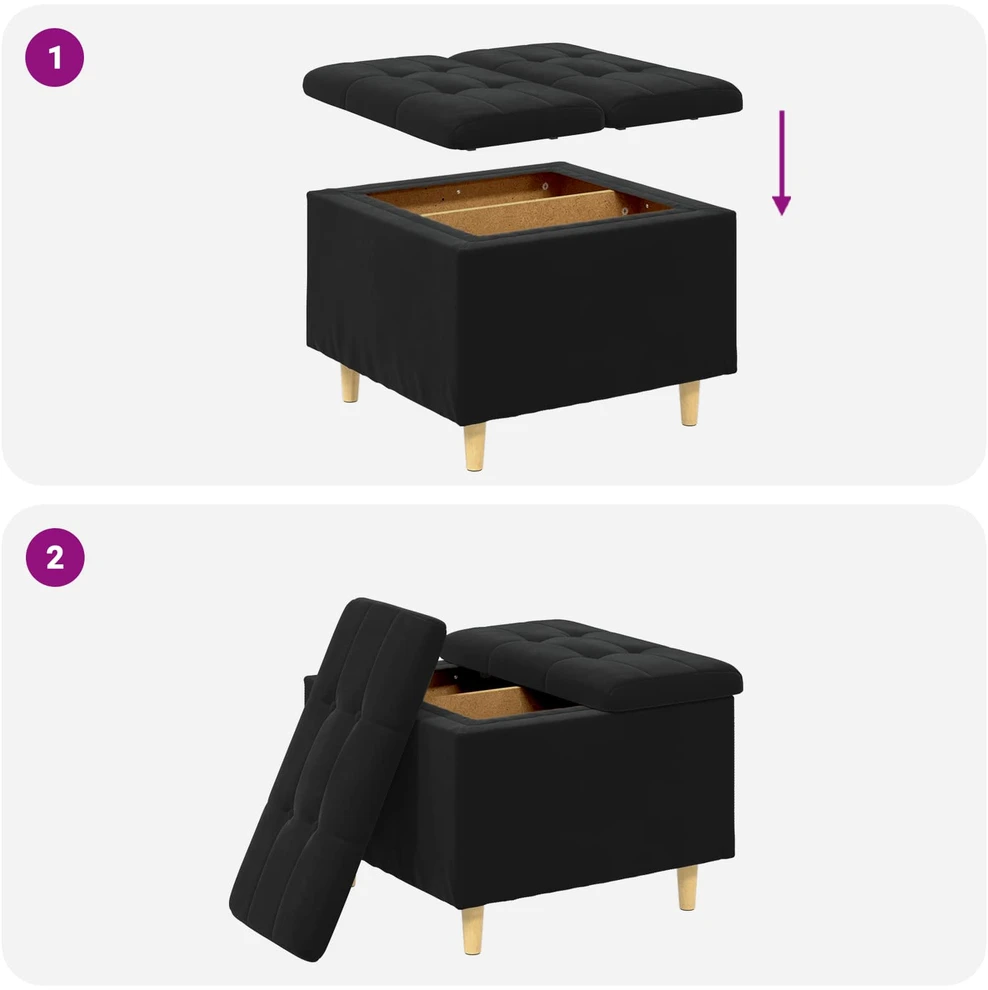 1

2