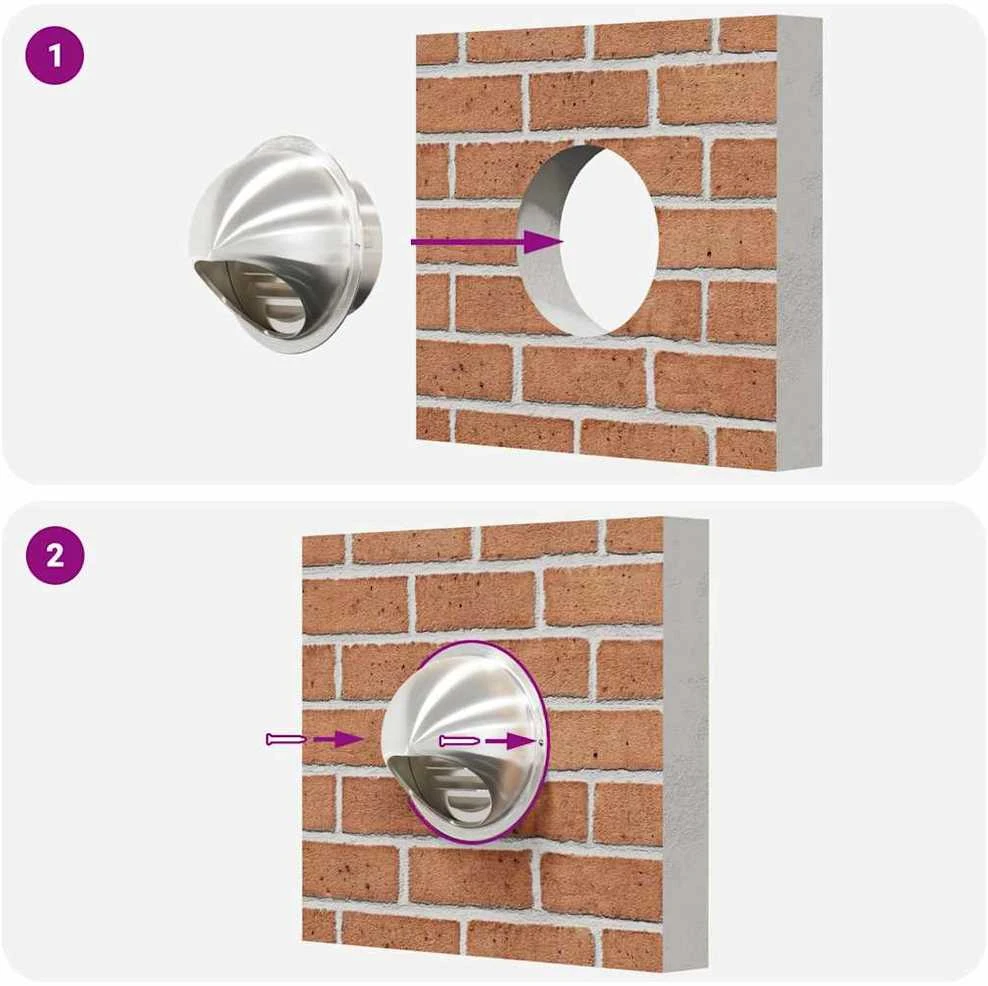 1

2