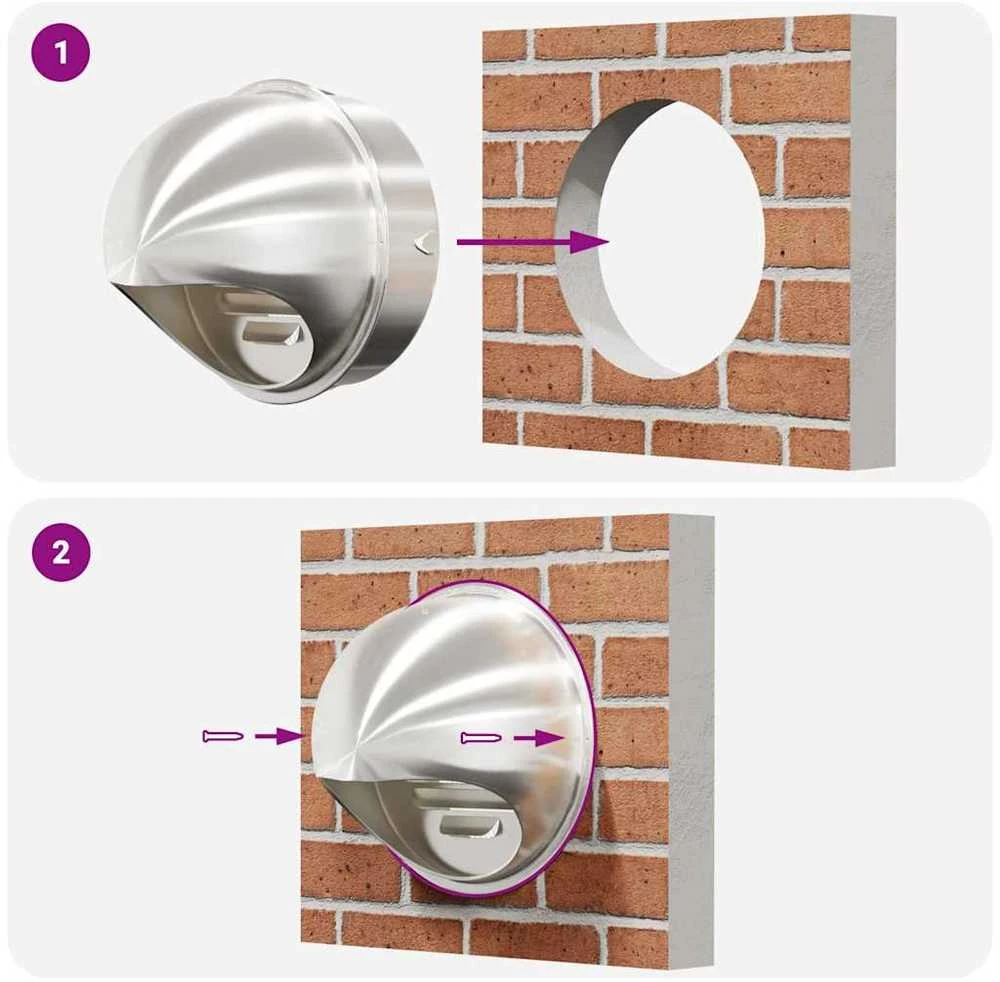 1

2