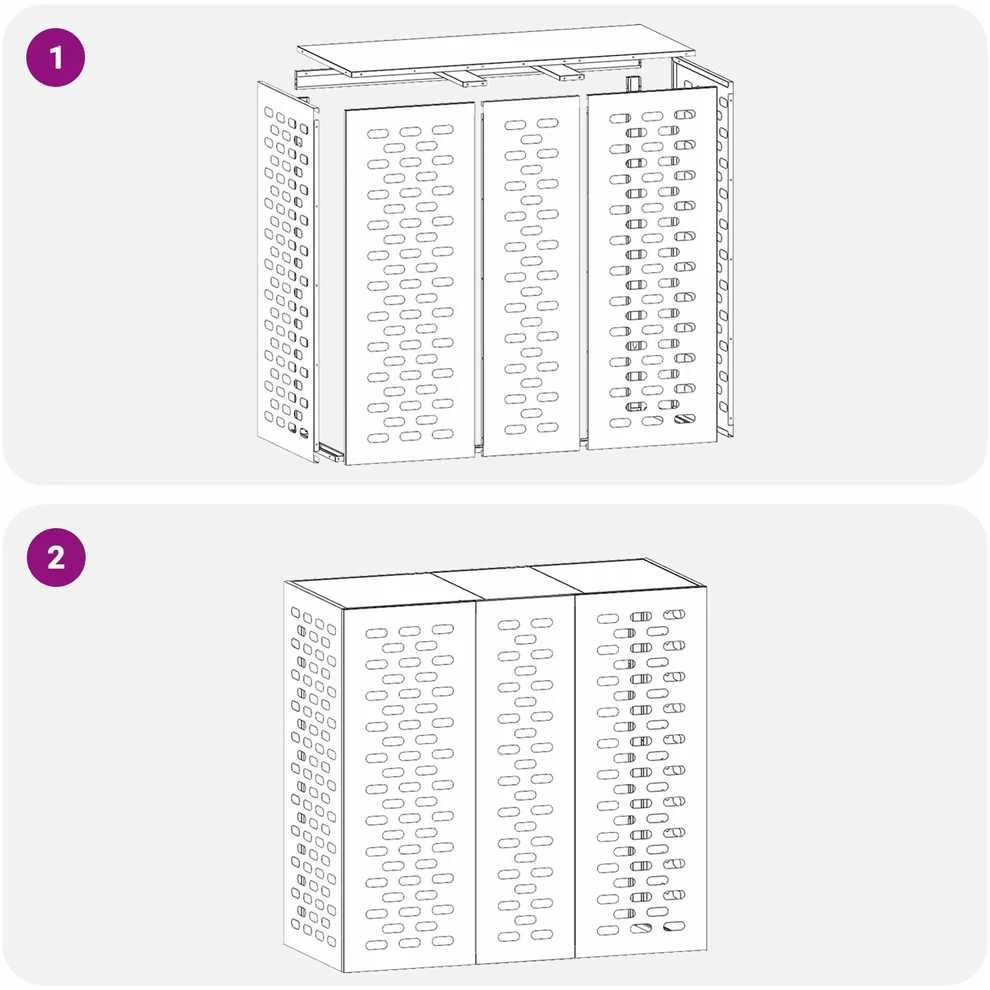 1

2