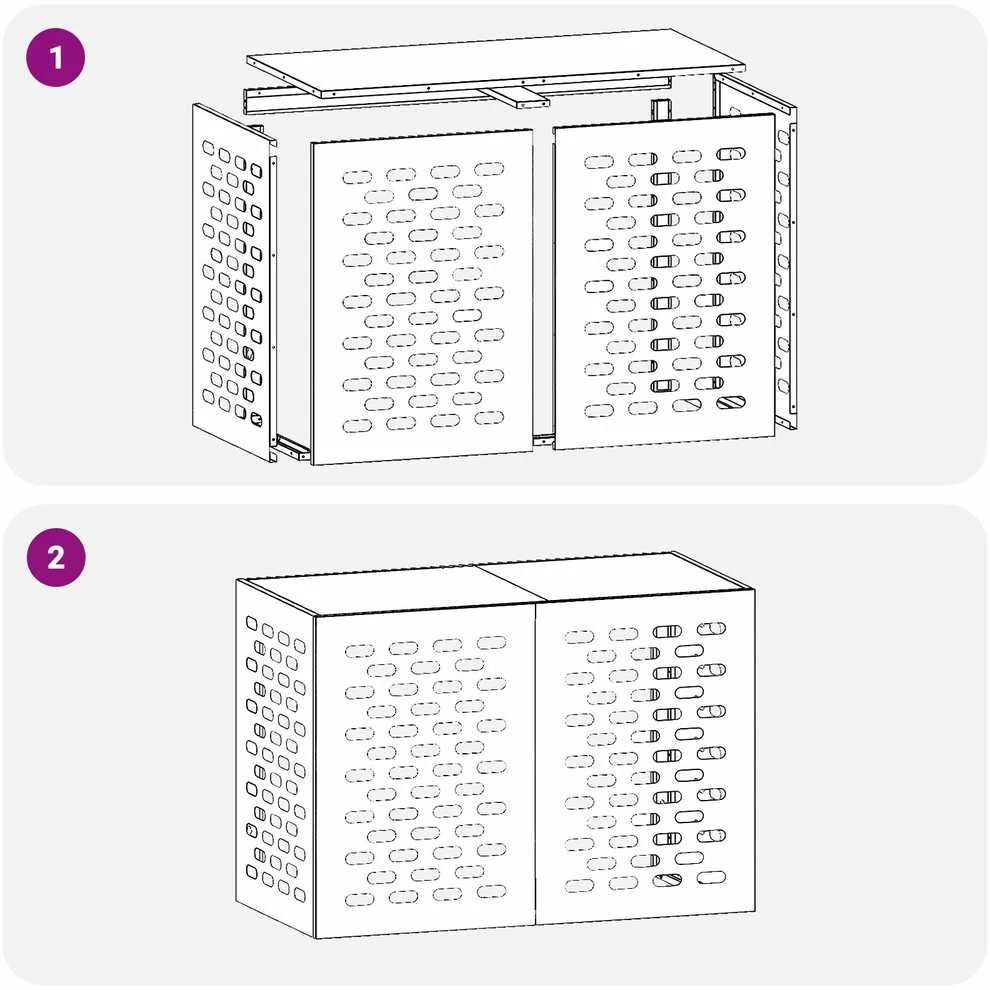 1

2