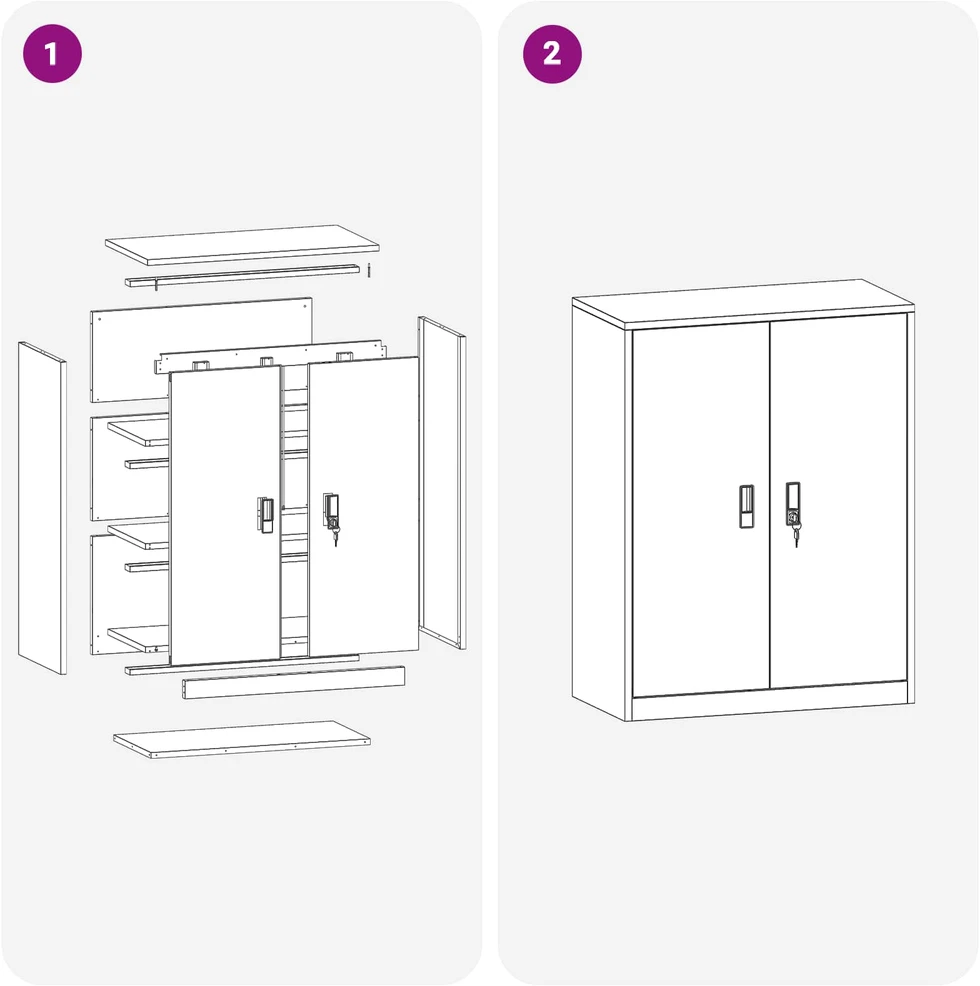 1

2