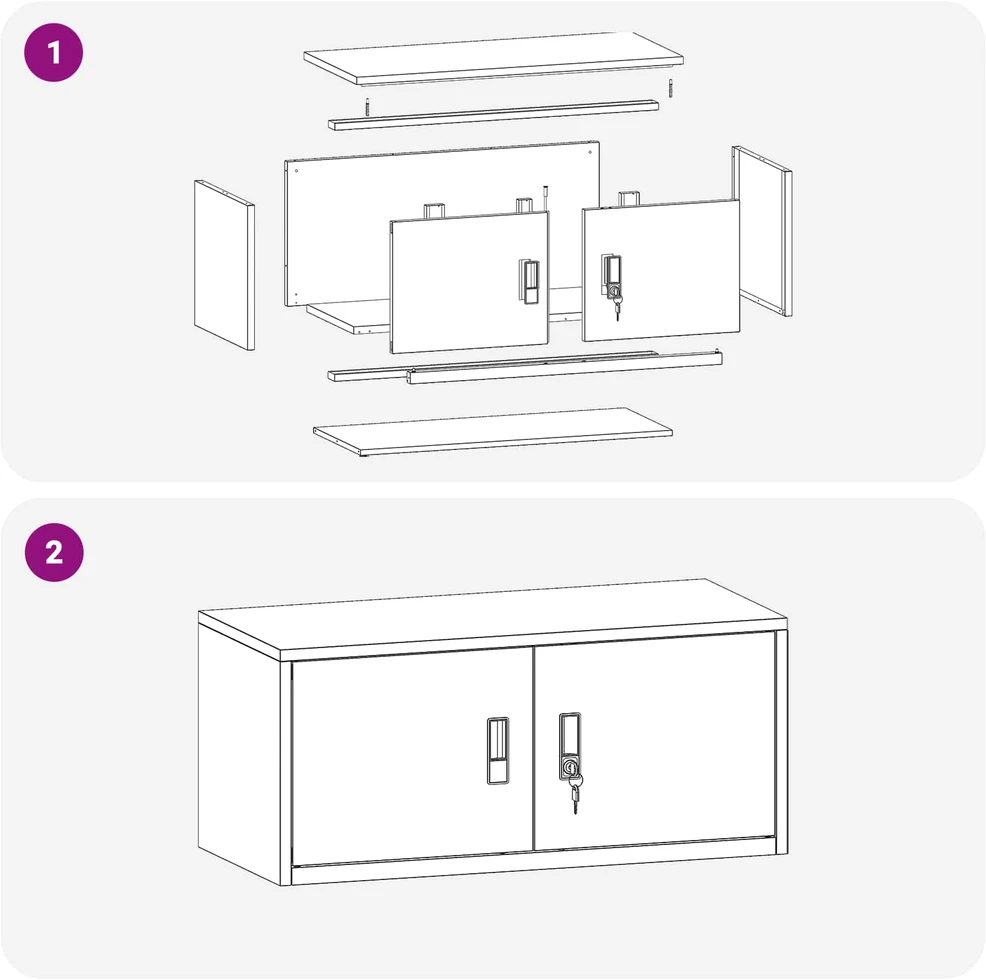 1

2