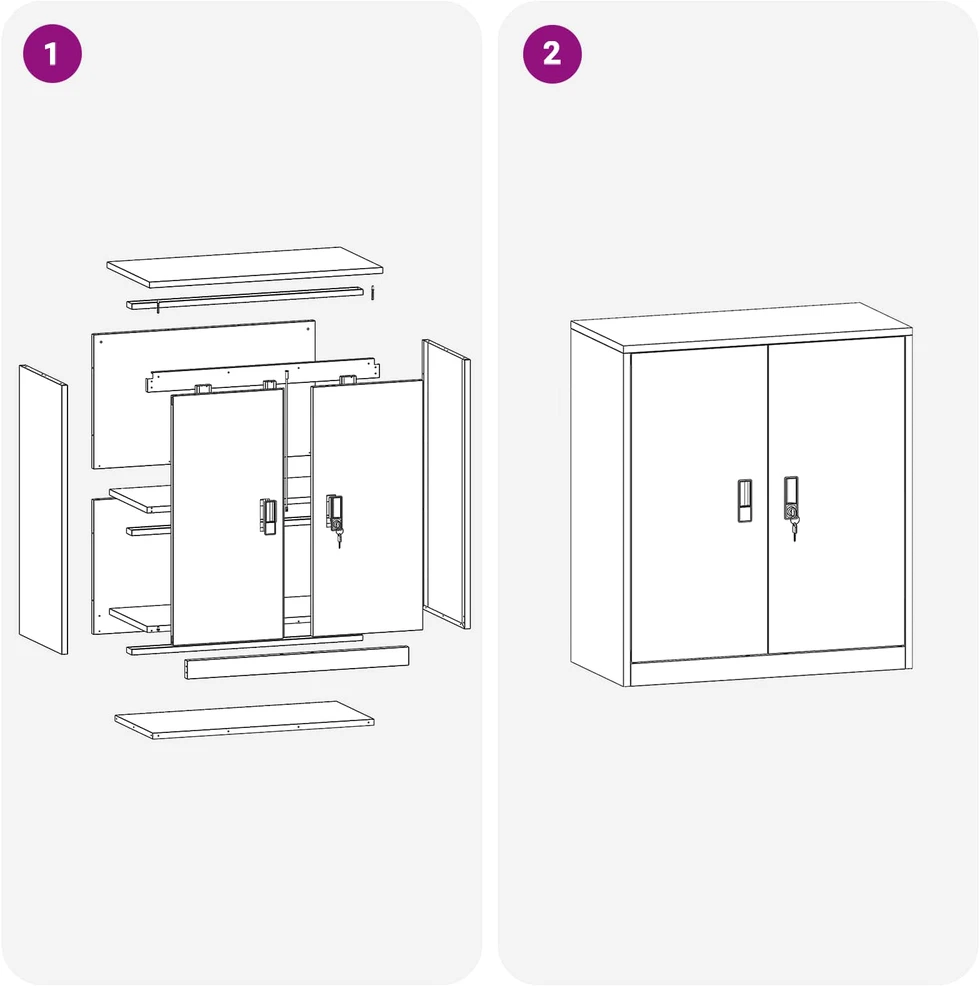 1

2