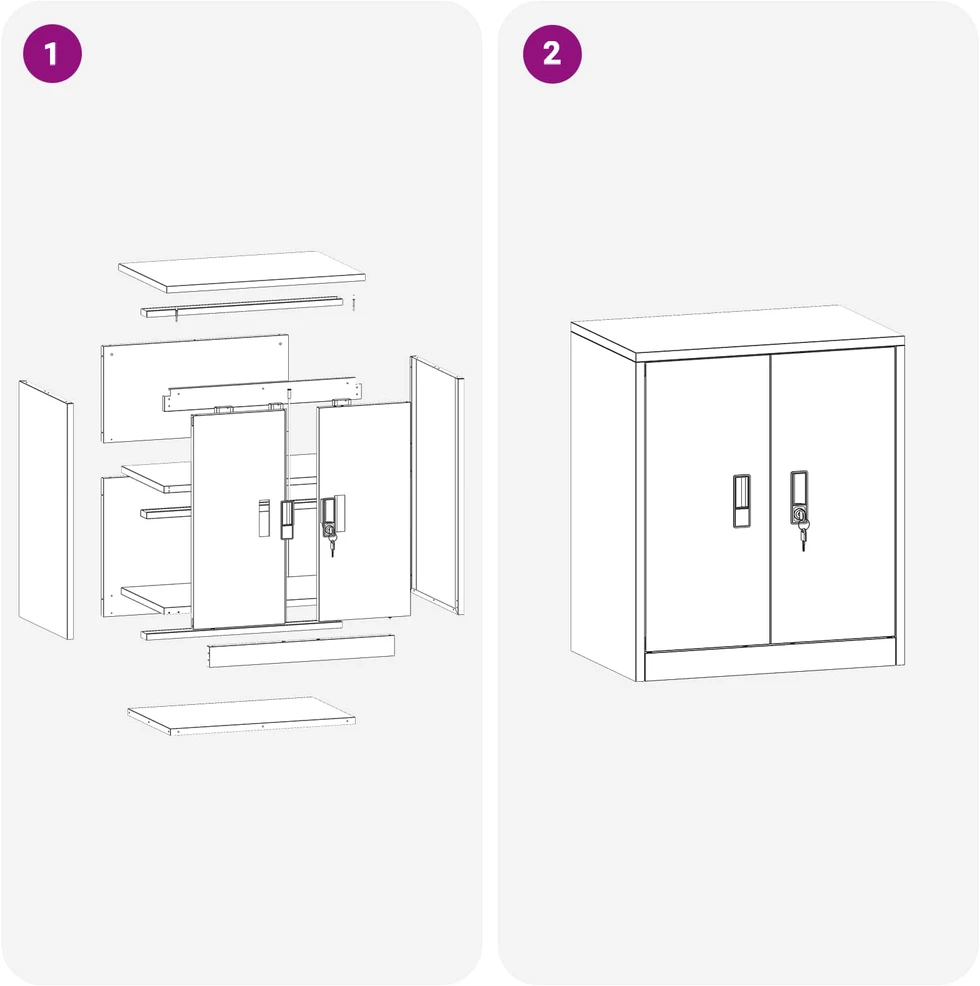 1

2