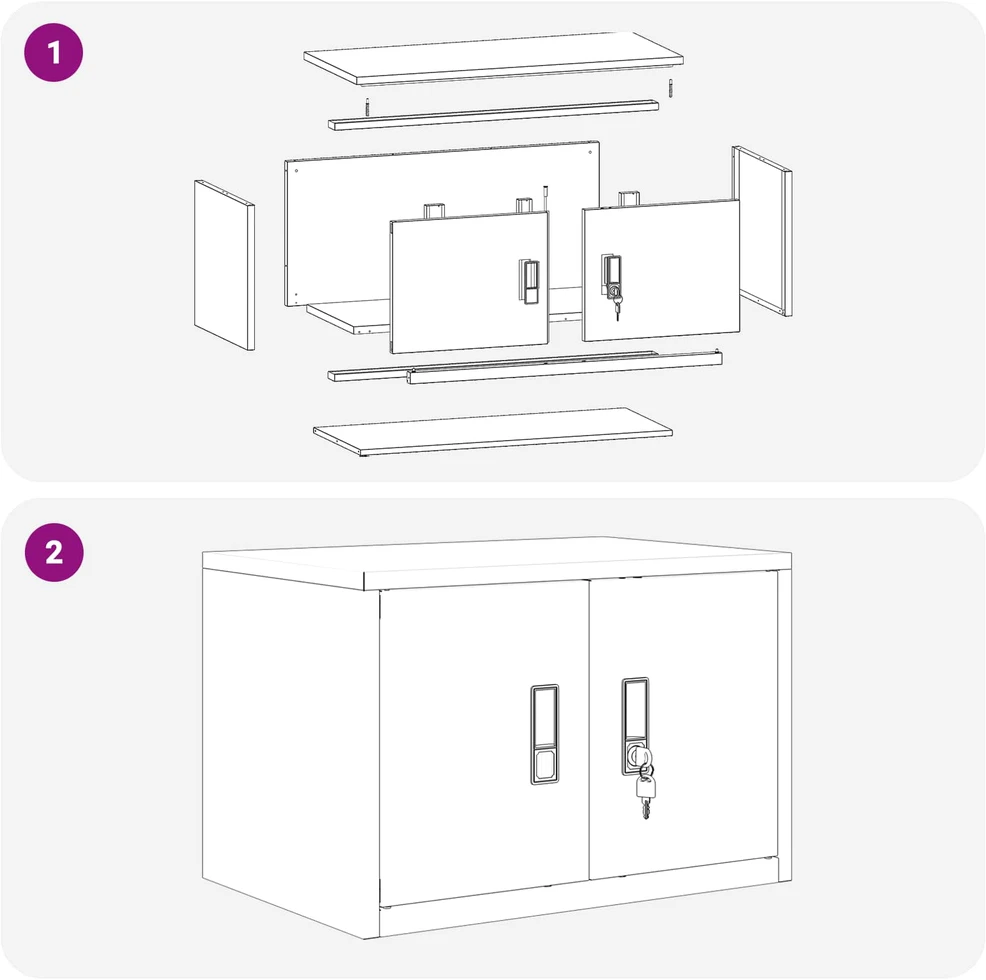 1

2