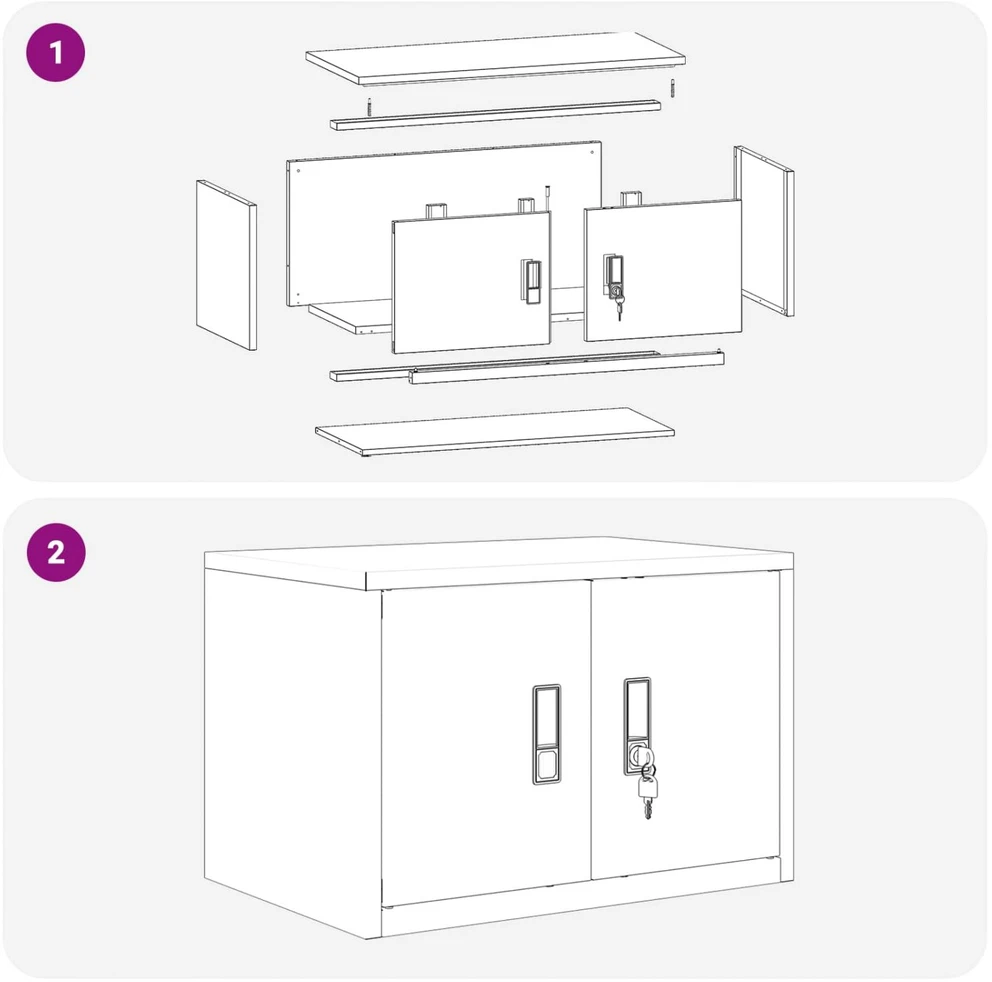 1

2