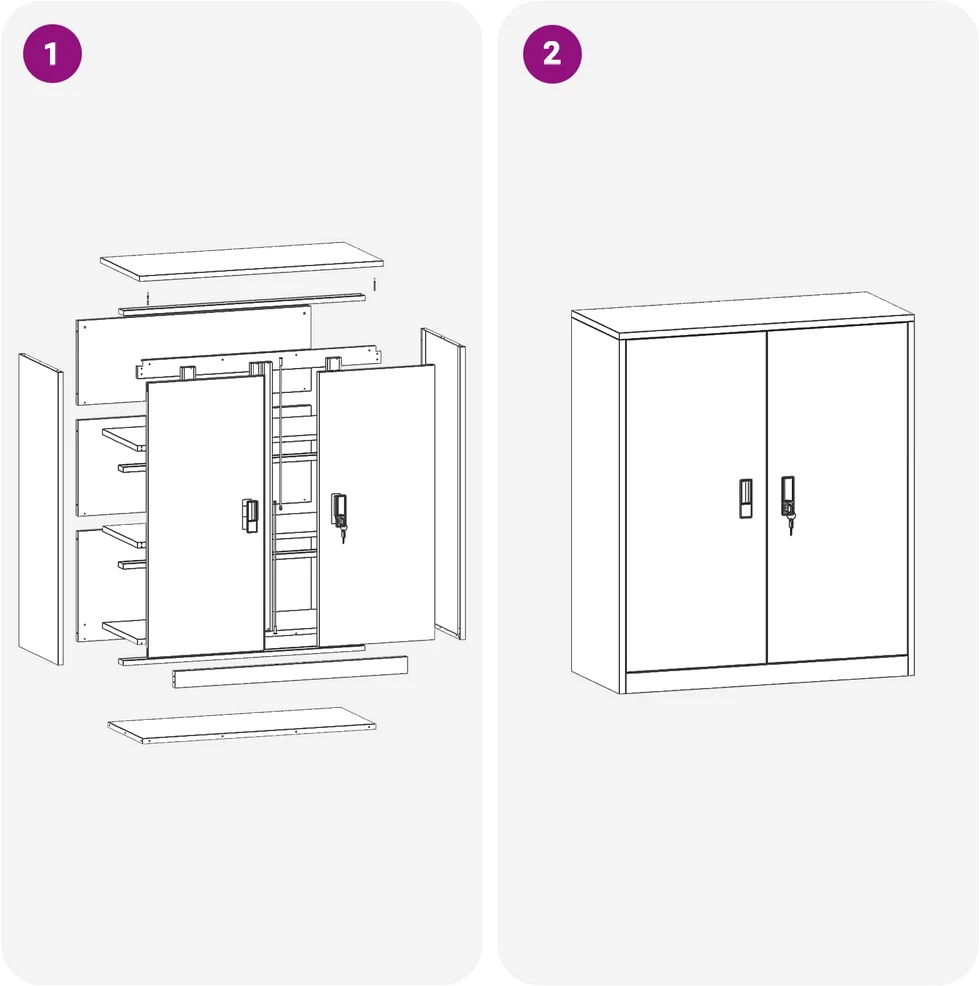 1

2