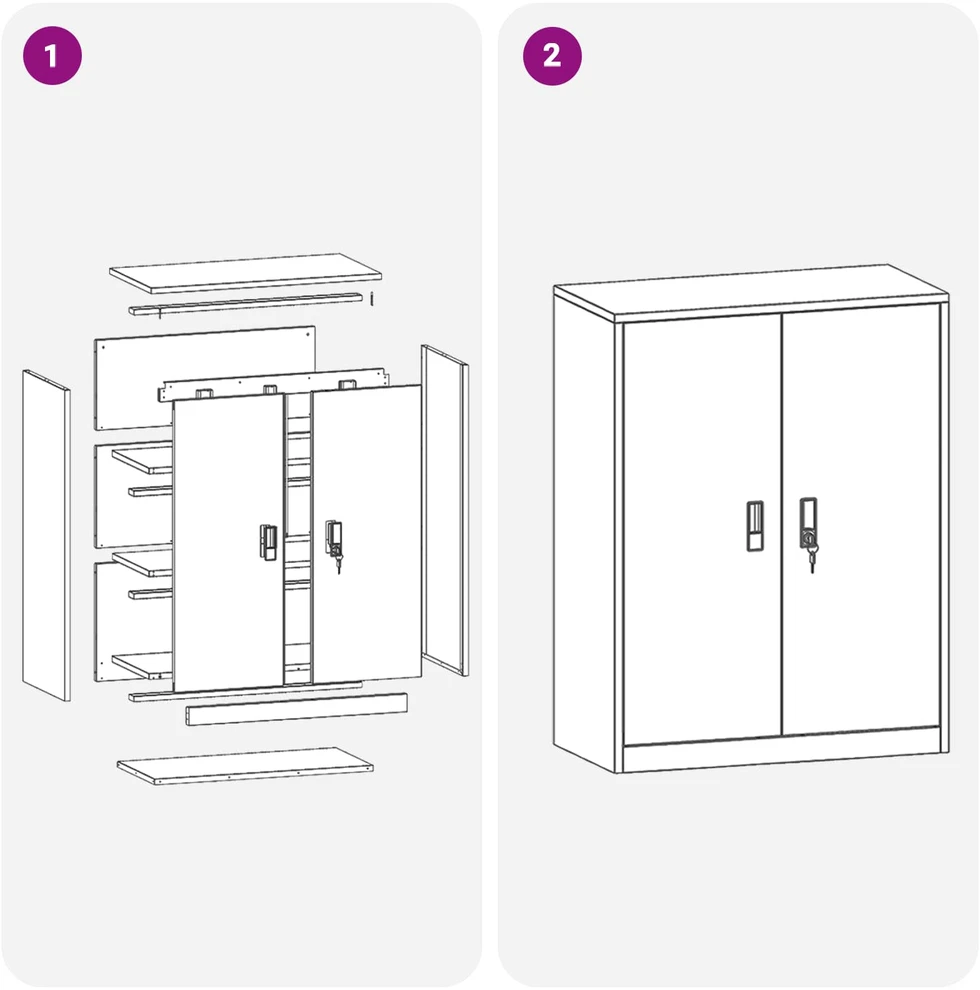 1

2