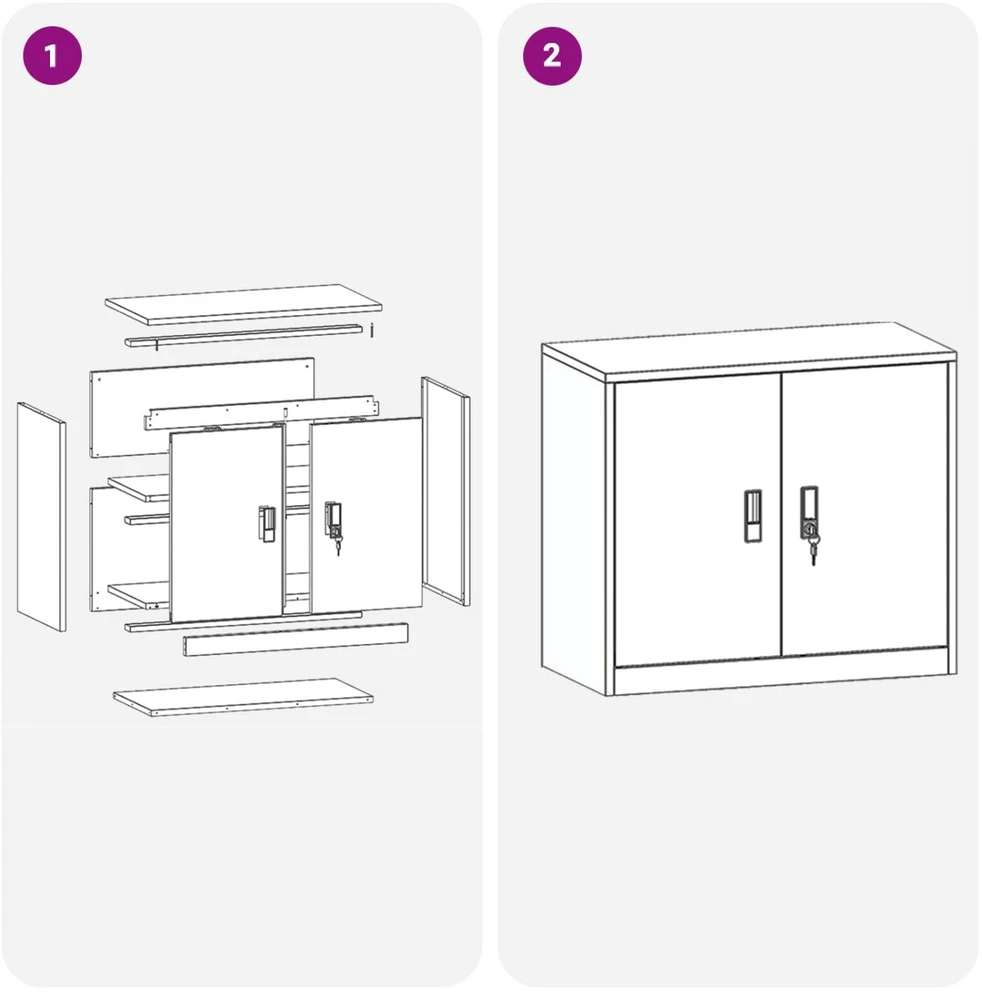 1

2