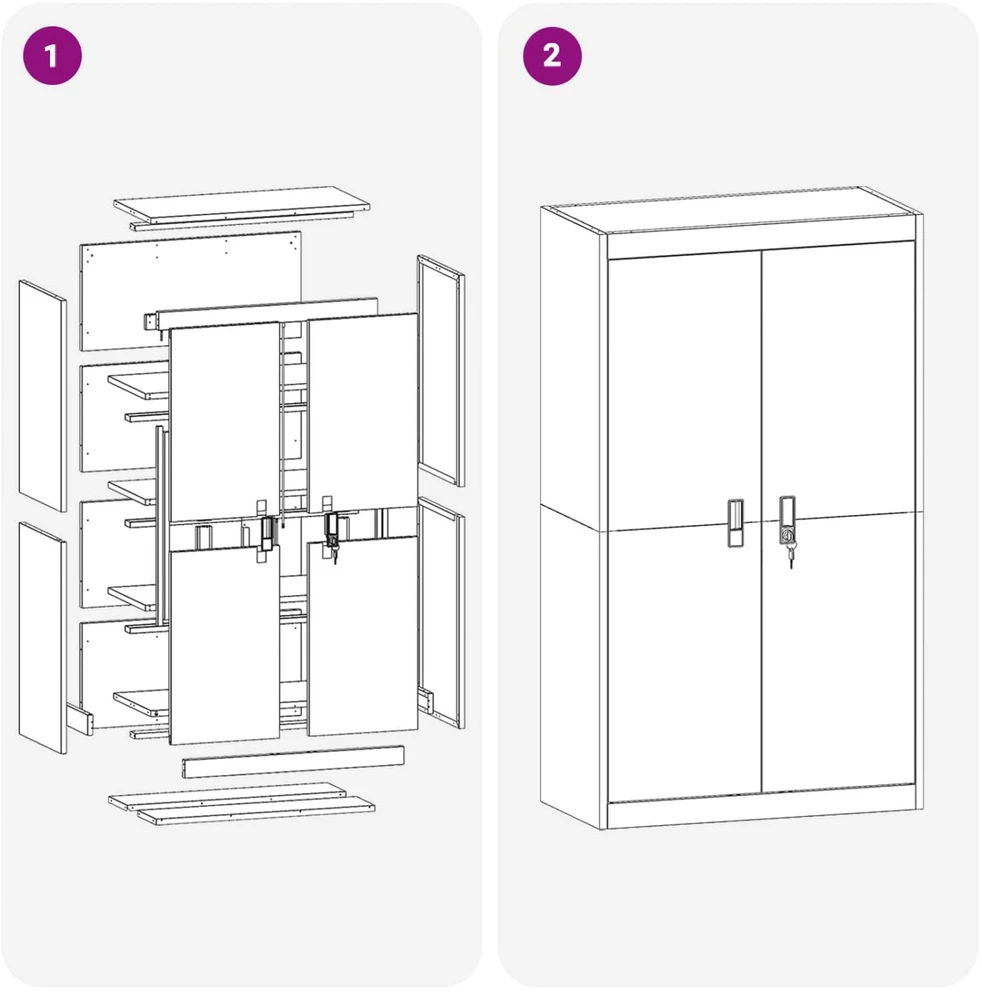 1

2