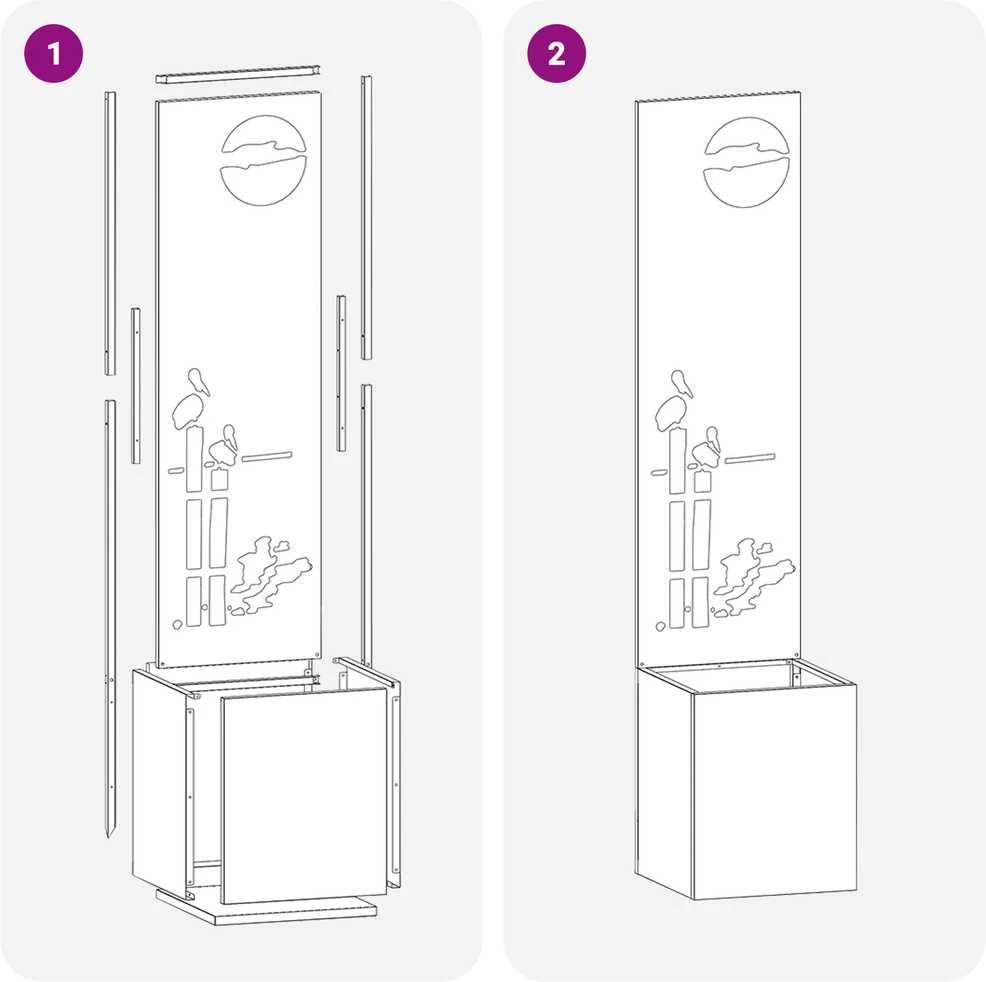 1

2