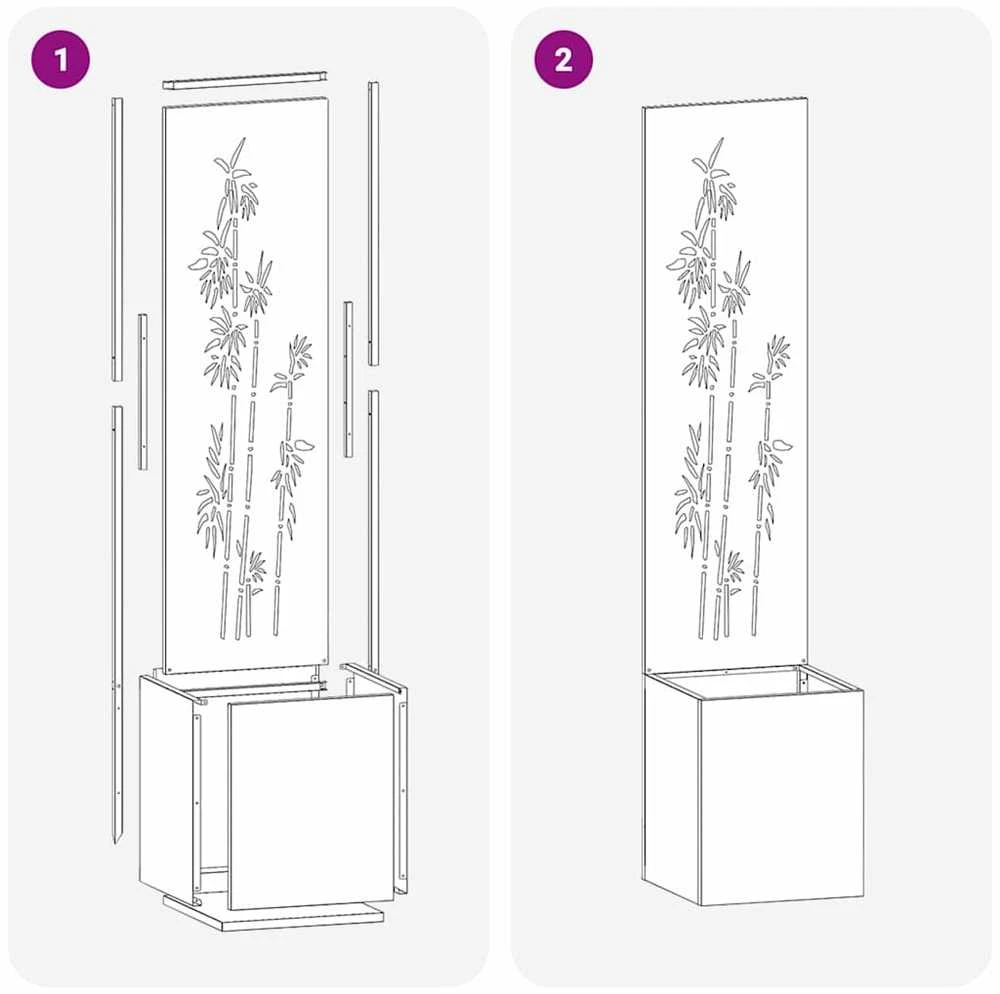 1

2