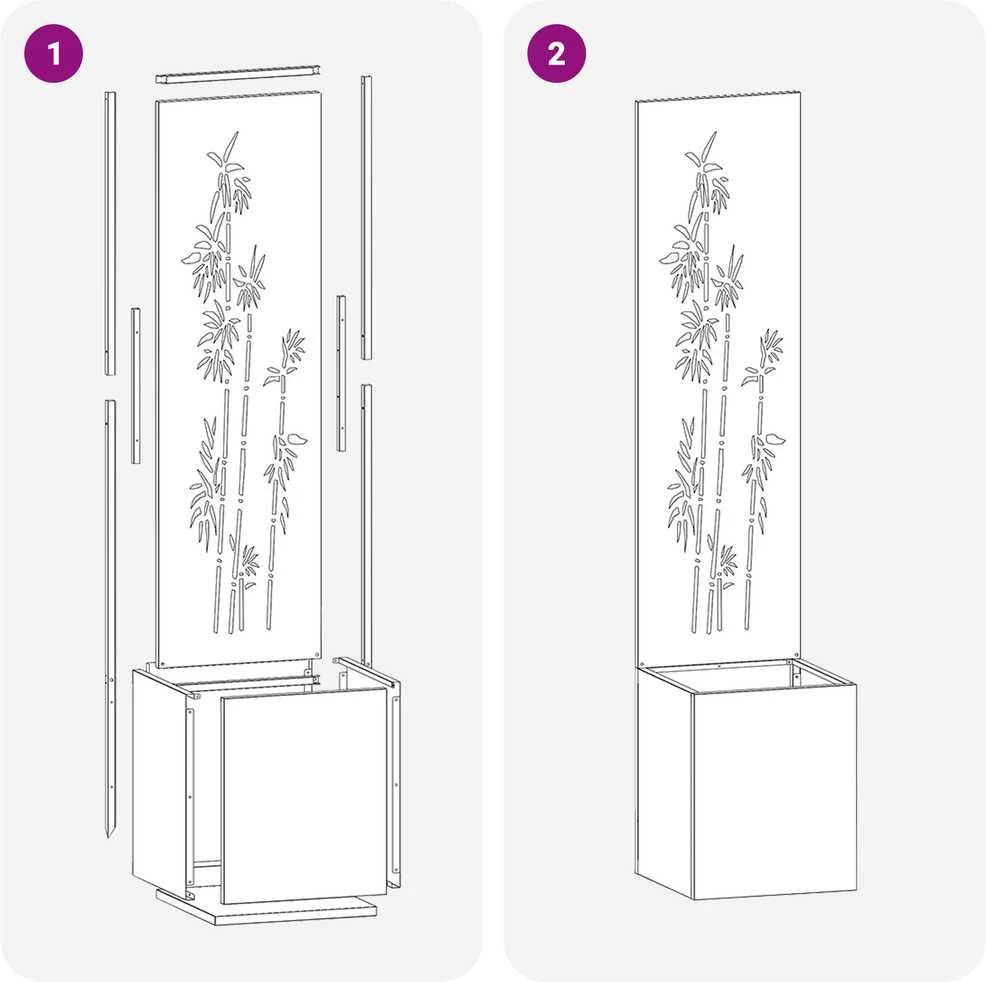 1

2