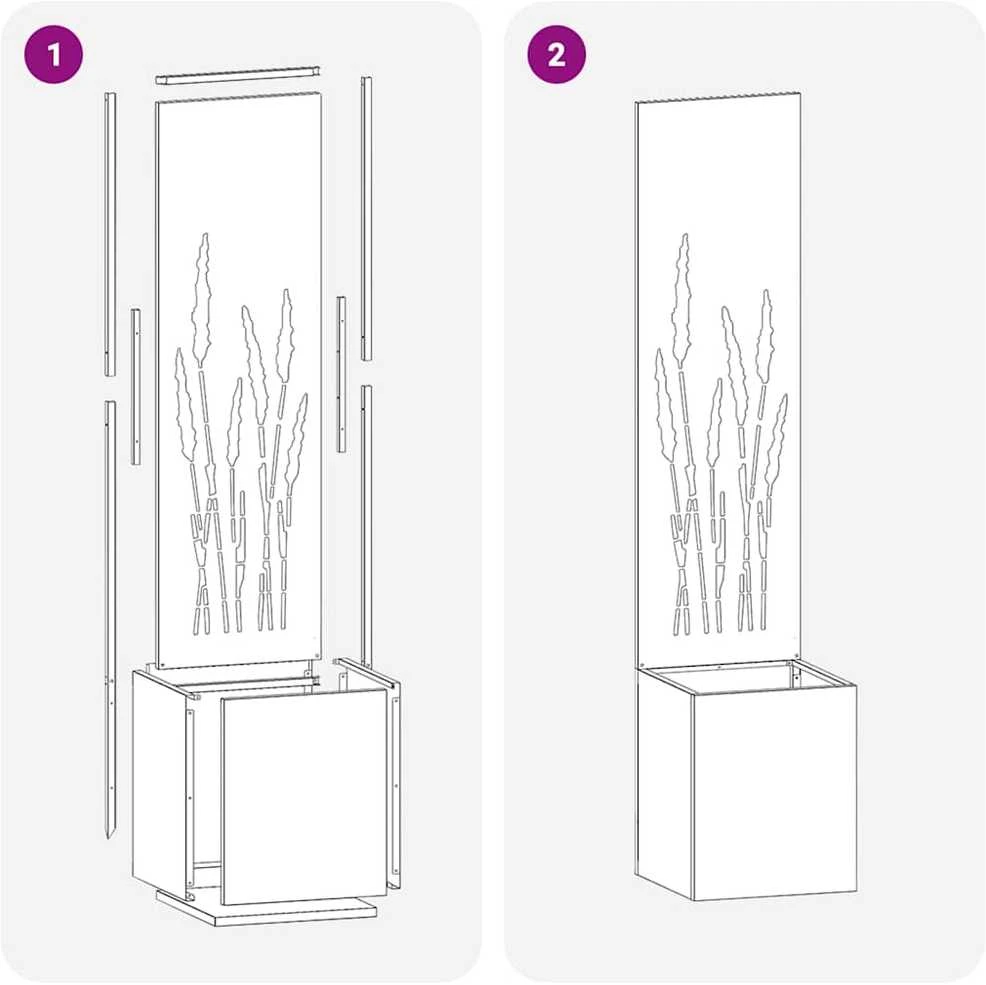 1

2