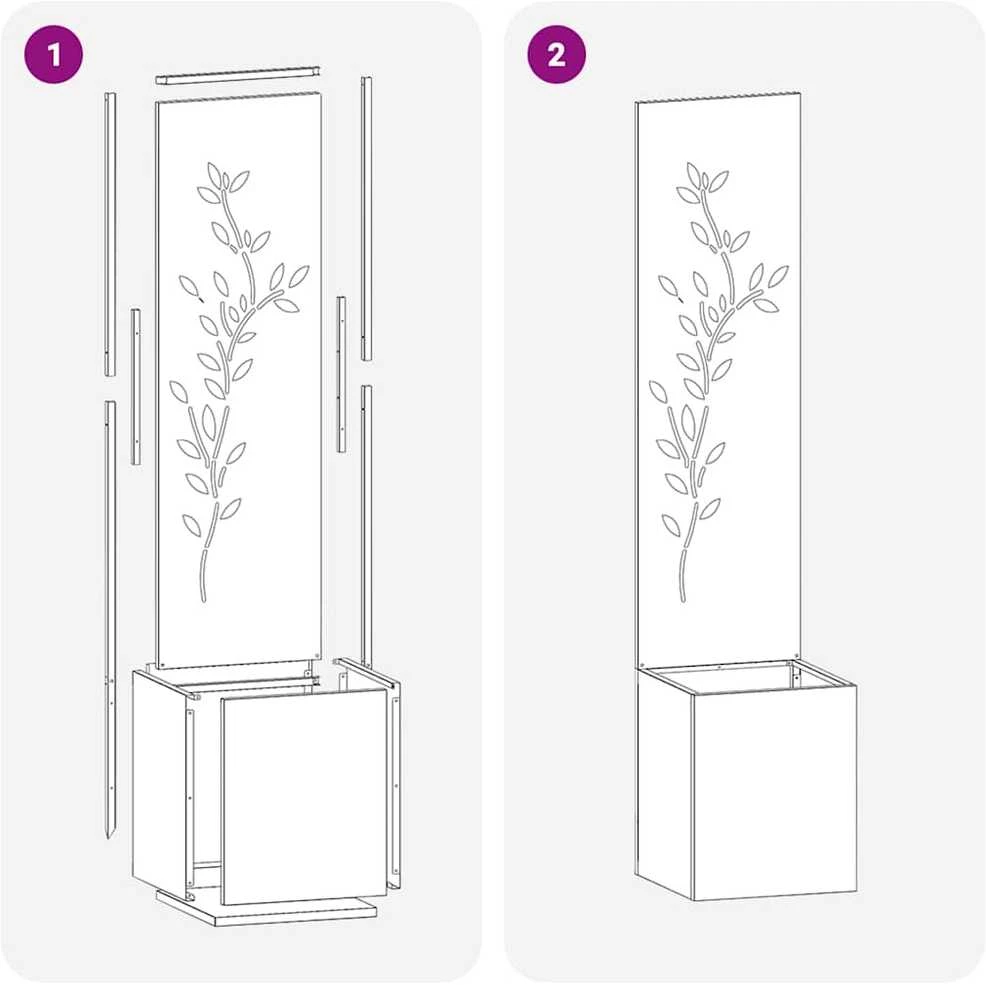 1

2