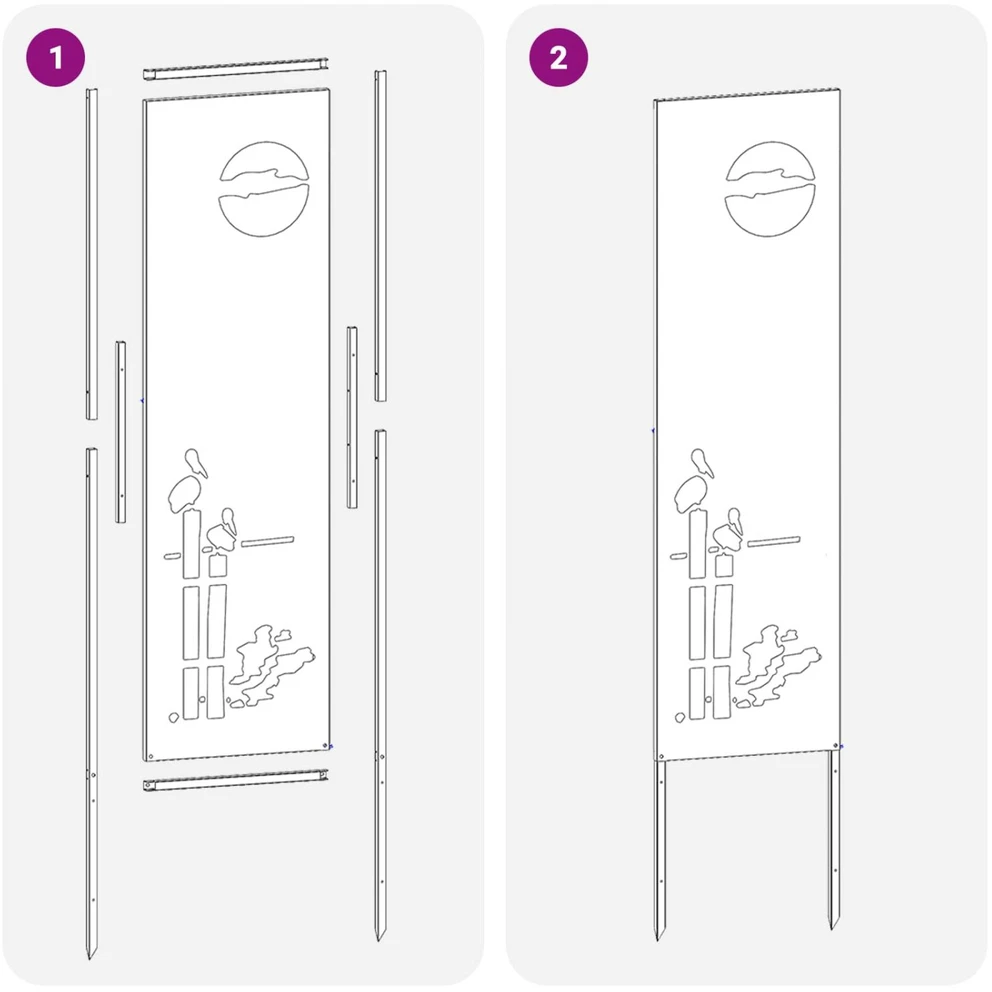 1

2