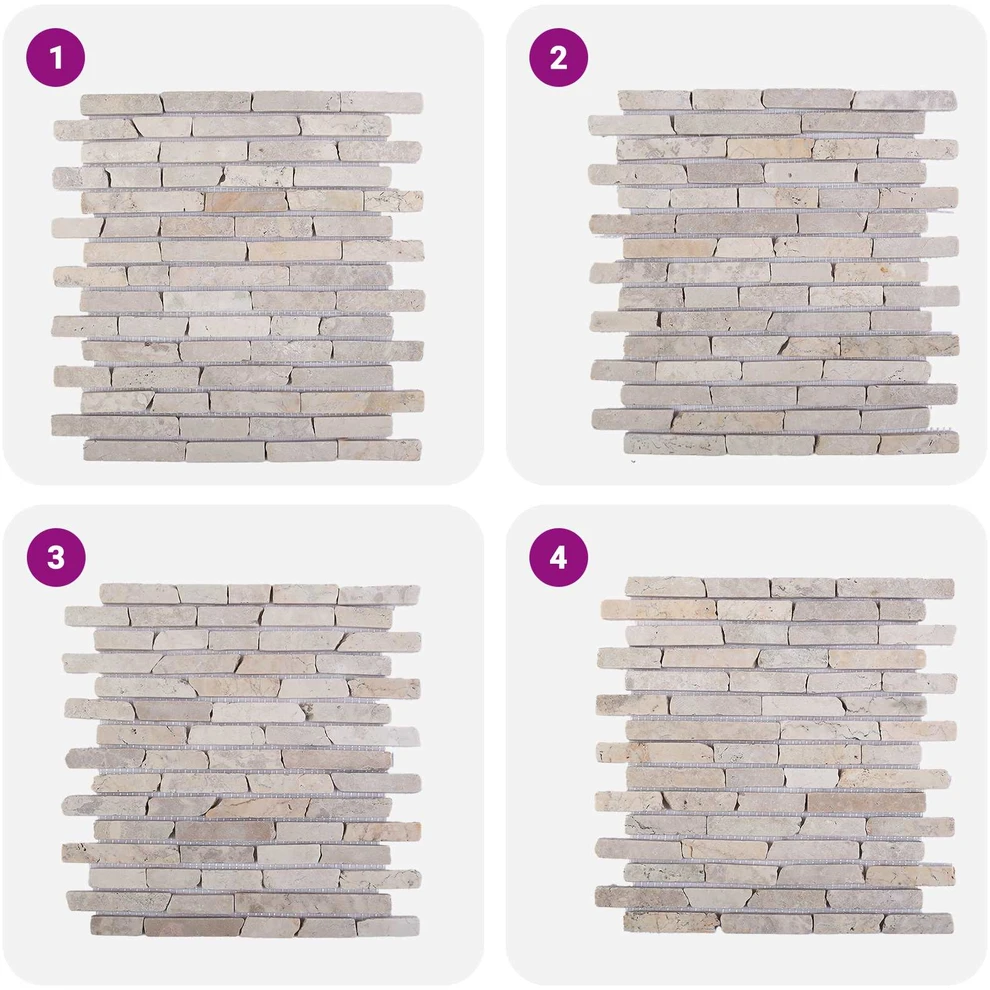 1

2

3

4